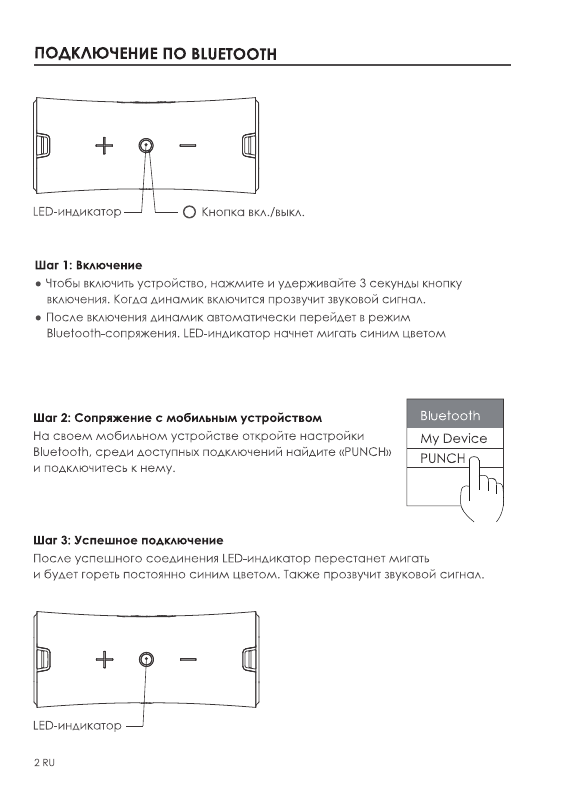 ПОДКЛЮЧЕНИЕ ПО BLUETOOTH

+ −

LED-индикатор

Кнопка вкл./выкл.

Шаг 1: Включение

● Чтобы включить устройство, нажмите и удерживайте 3 секунды кнопку включения. Когда динамик включится прозвучит звуковой сигнал.

● После включения динамик автоматически перейдет в режим Bluetooth-сопряжения. LED-индикатор начнет мигать синим цветом

Шаг 2: Сопряжение с мобильным устройством

На своем мобильном устройстве откройте настройки Bluetooth, среди доступных подключений найдите «PUNCH» и подключитесь к нему.

Bluetooth
My Device
PUNCH

Шаг 3: Успешное подключение

После успешного соединения LED-индикатор перестанет мигать и будет гореть постоянно синим цветом. Также прозвучит звуковой сигнал.

+ −

LED-индикатор

2 RU