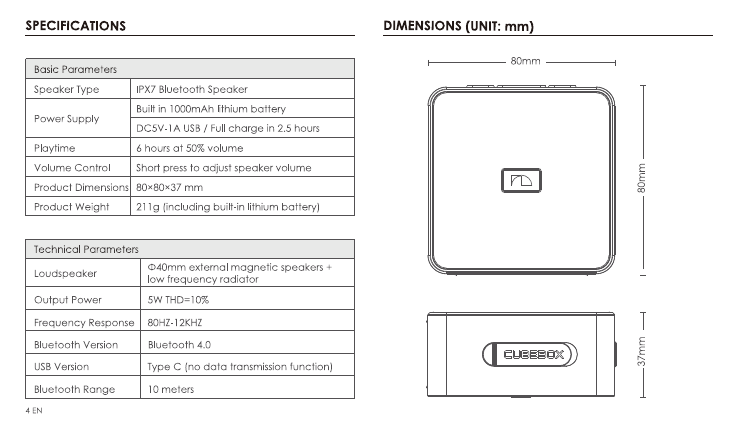 SPECIFICATIONS

| Basic Parameters | |
|---|---|
| Speaker Type | IPX7 Bluetooth Speaker |
| Power Supply | Built in 1000mAh lithium battery |
| | DC5V-1A USB / Full charge in 2.5 hours |
| Playtime | 6 hours at 50% volume |
| Volume Control | Short press to adjust speaker volume |
| Product Dimensions | 80×80×37 mm |
| Product Weight | 211g (including built-in lithium battery) |

| Technical Parameters | |
|---|---|
| Loudspeaker | Φ40mm external magnetic speakers + low frequency radiator |
| Output Power | 5W THD=10% |
| Frequency Response | 80HZ-12KHZ |
| Bluetooth Version | Bluetooth 4.0 |
| USB Version | Type C (no data transmission function) |
| Bluetooth Range | 10 meters |

4 EN

DIMENSIONS (UNIT: mm)

80mm

80mm

CUBEBOX

37mm