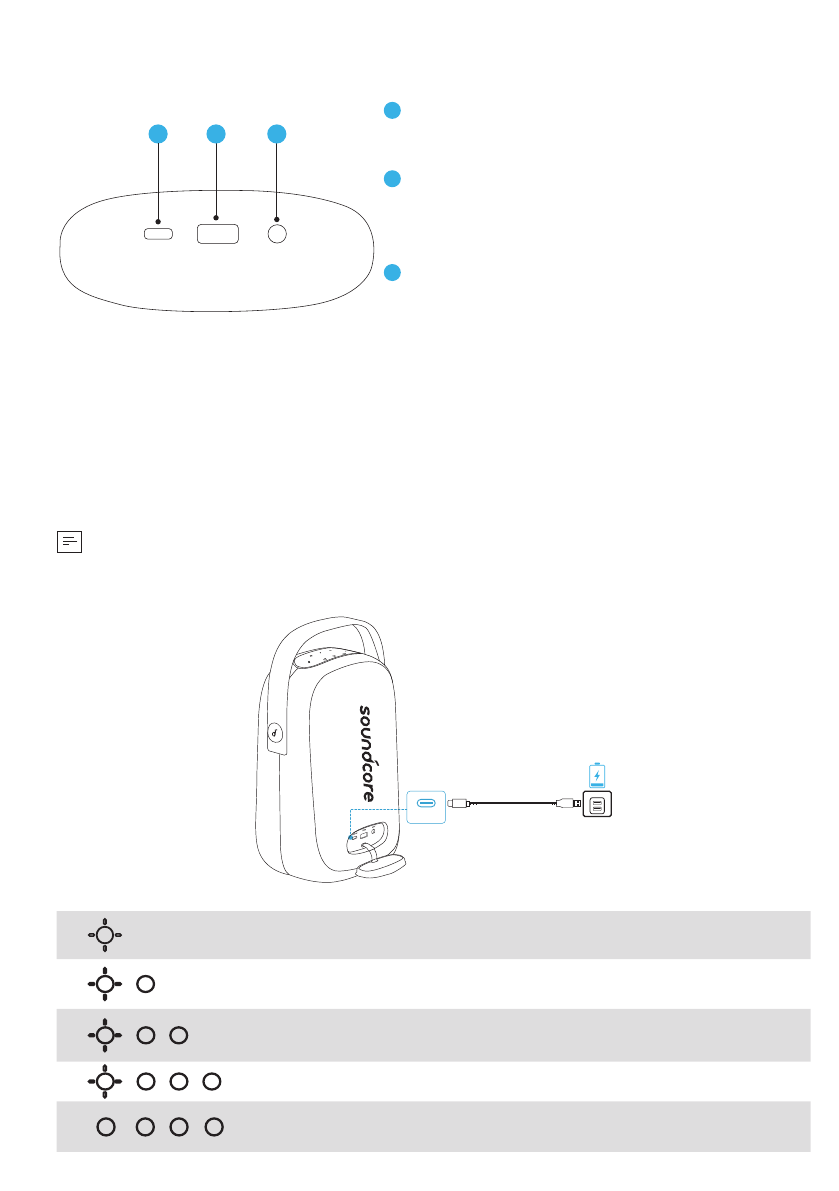 soundcore