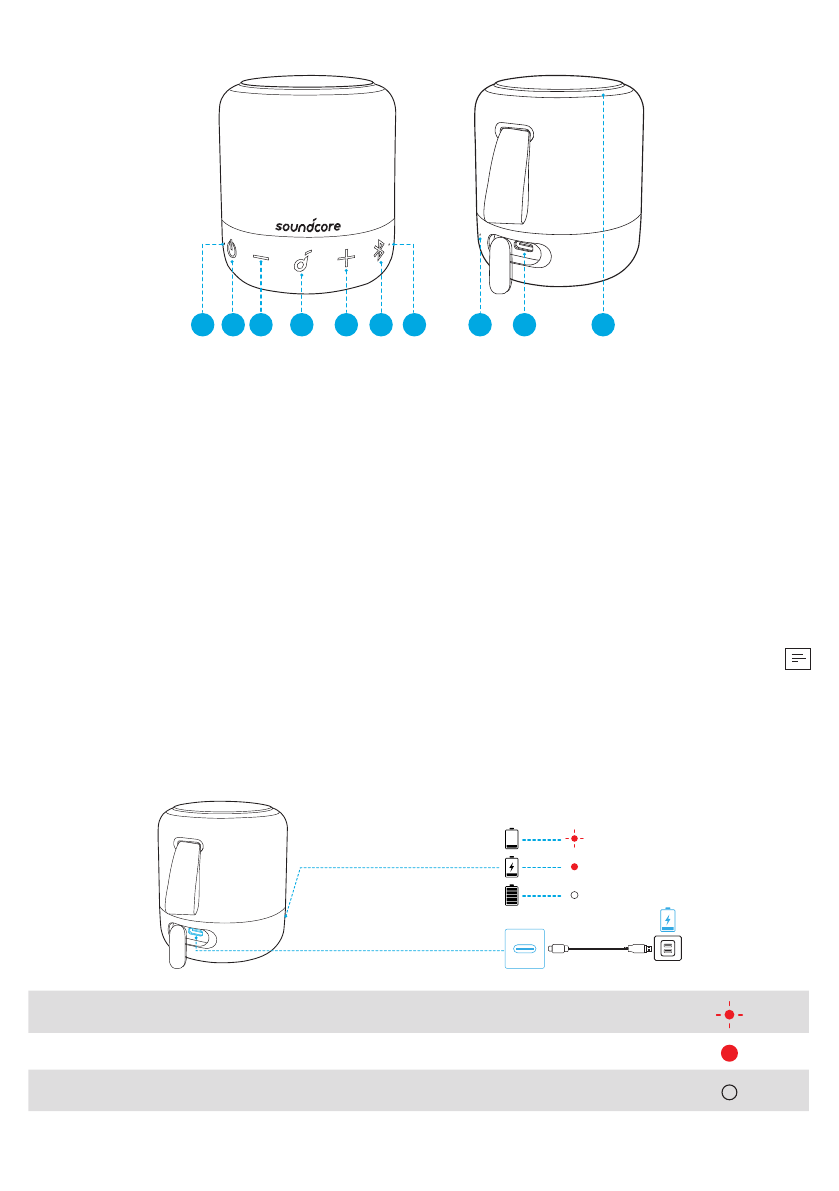 soundcore