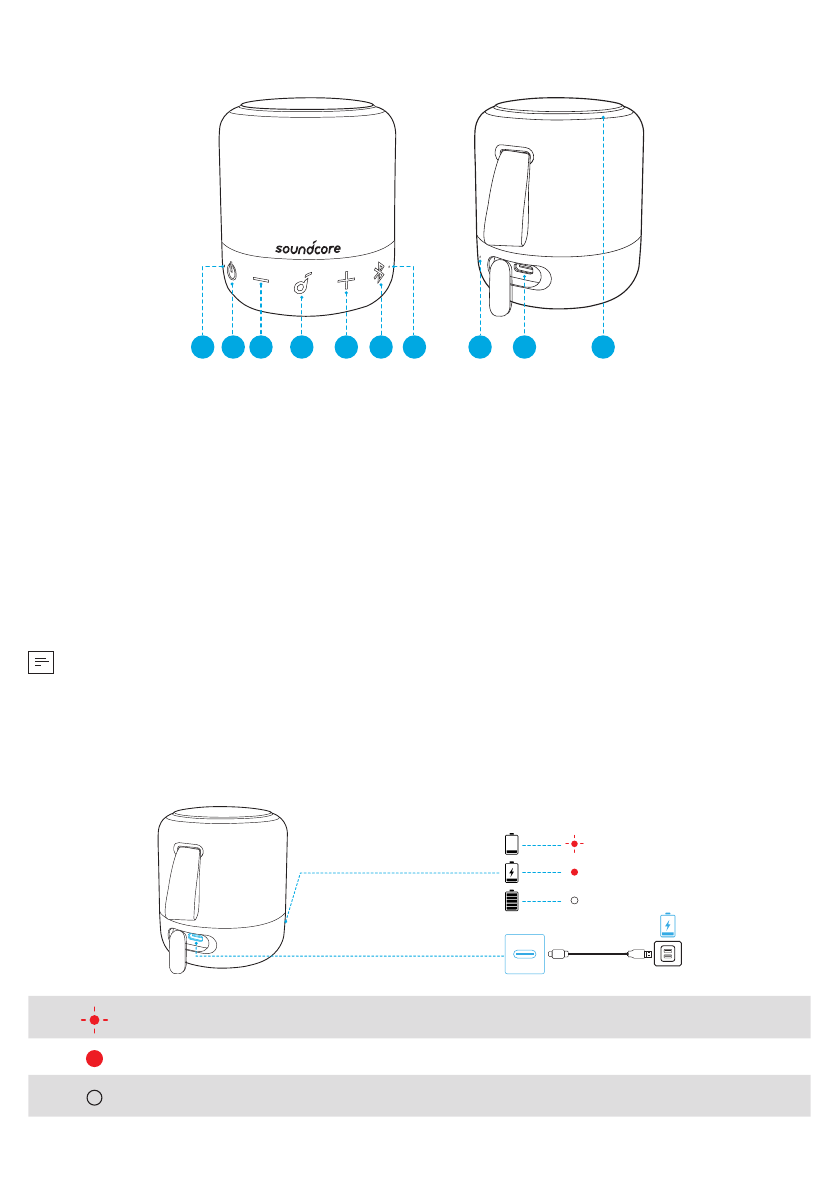 soundcore