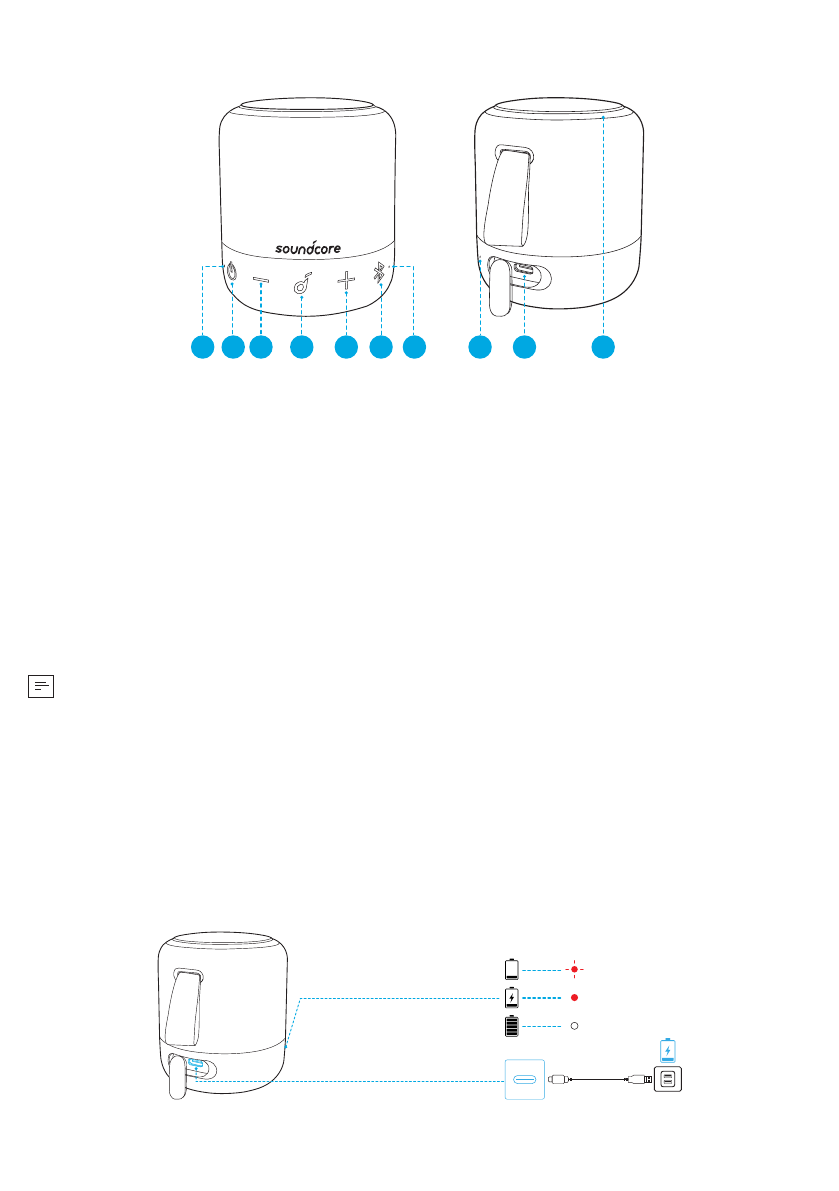 soundcore