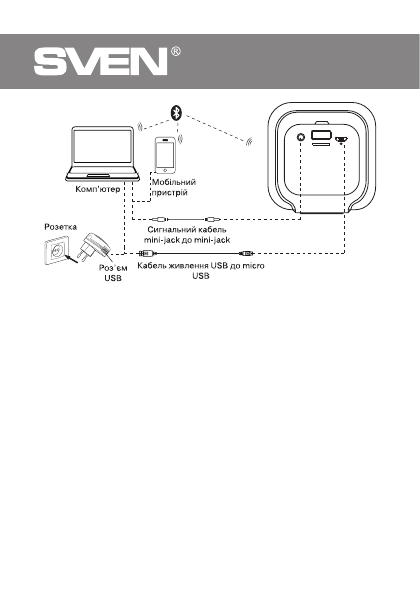 SVEN®

Комп'ютер

Мобільний пристрій

Розетка

Сигнальний кабель mini-jack до mini-jack

Роз'єм USB

Кабель живлення USB до micro USB