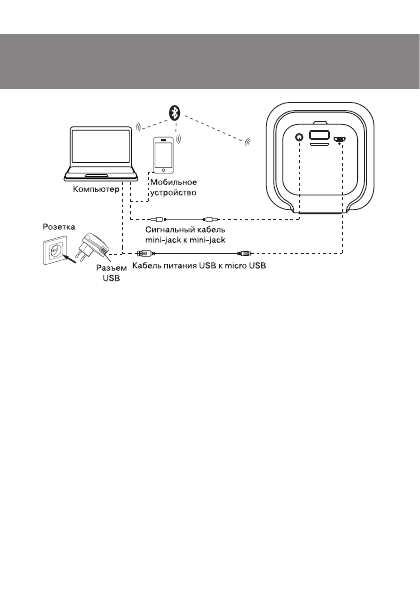 Компьютер

Мобильное устройство

Розетка

Сигнальный кабель mini-jack к mini-jack

Разъем USB

Кабель питания USB к micro USB