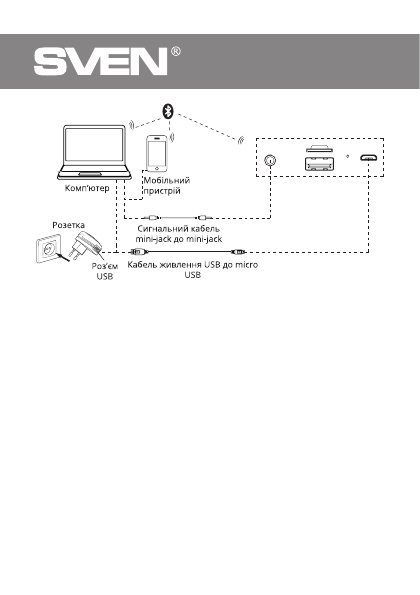 SVEN®

Комп'ютер

Мобільний пристрій

Розетка

Сигнальний кабель mini-jack до mini-jack

Роз'єм USB

Кабель живлення USB до micro USB