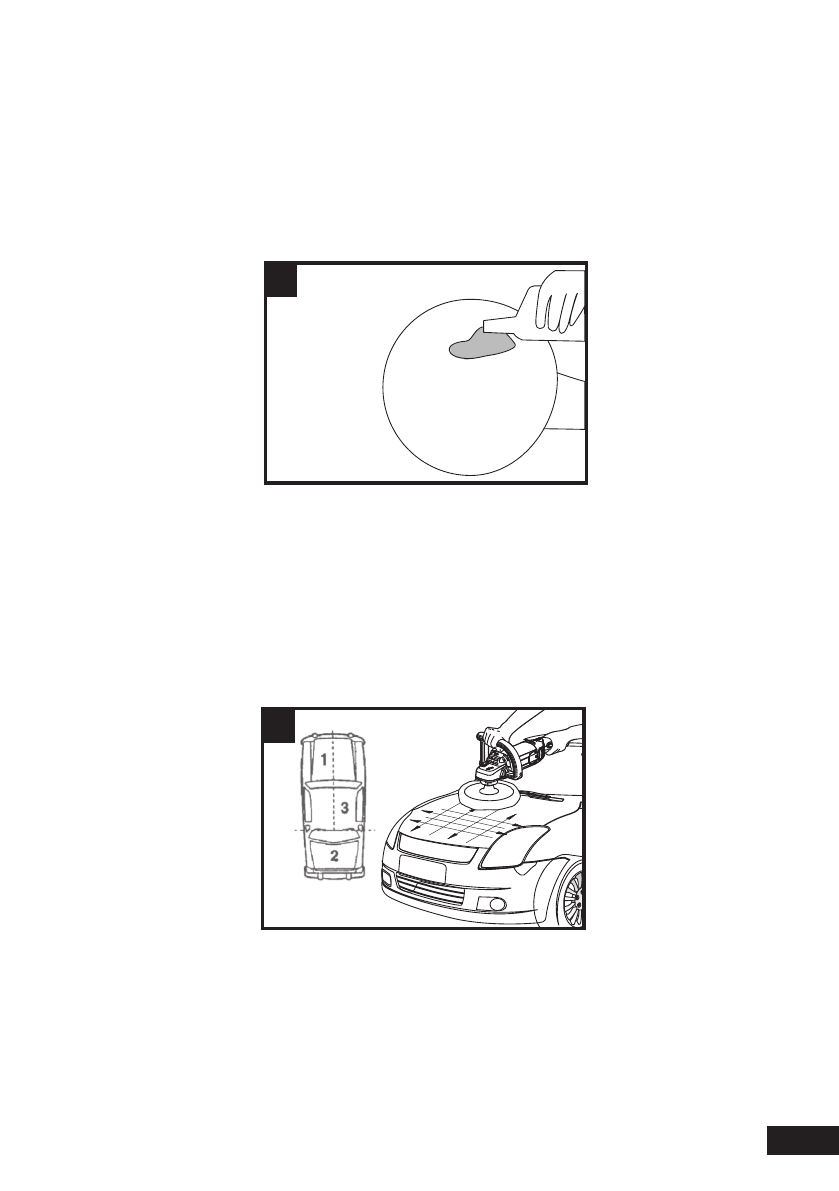 1

3

2