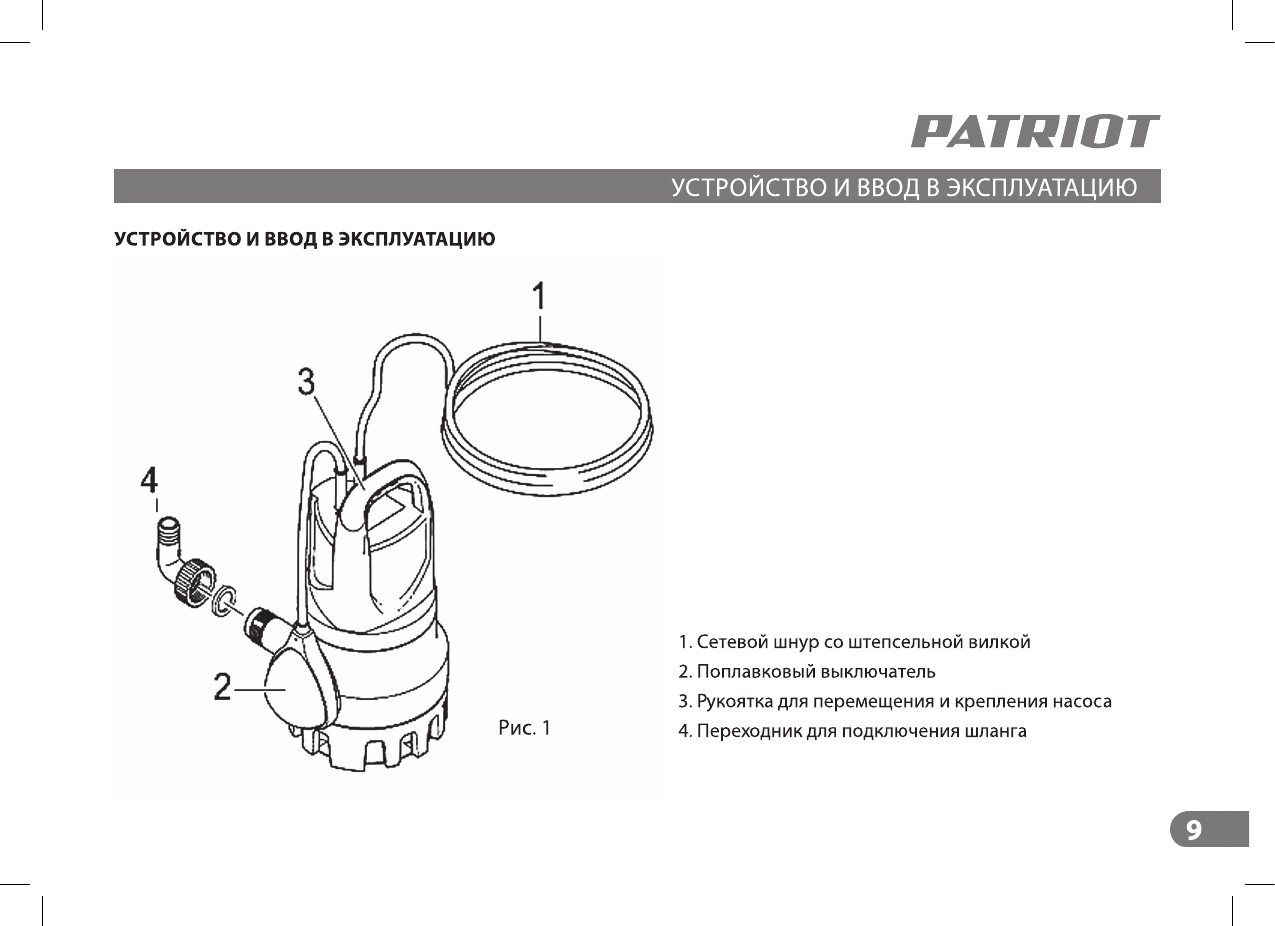 PATRIOT

УСТРОЙСТВО И ВВОД В ЭКСПЛУАТАЦИЮ

УСТРОЙСТВО И ВВОД В ЭКСПЛУАТАЦИЮ

1
3
4
2

Рис. 1

1. Сетевой шнур со штепсельной вилкой
2. Поплавковый выключатель
3. Рукоятка для перемещения и крепления насоса
4. Переходник для подключения шланга

9