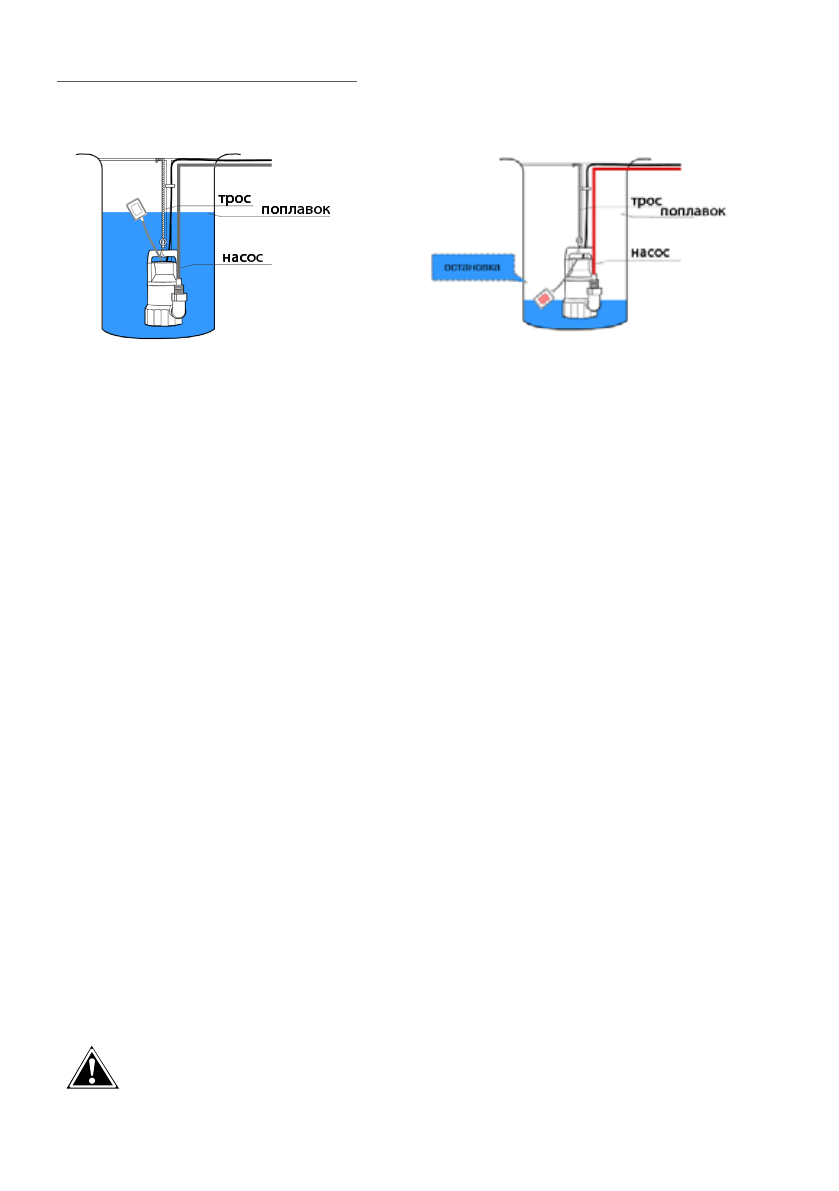 трос
поплавок
насос

трос
поплавок
насос
остановка