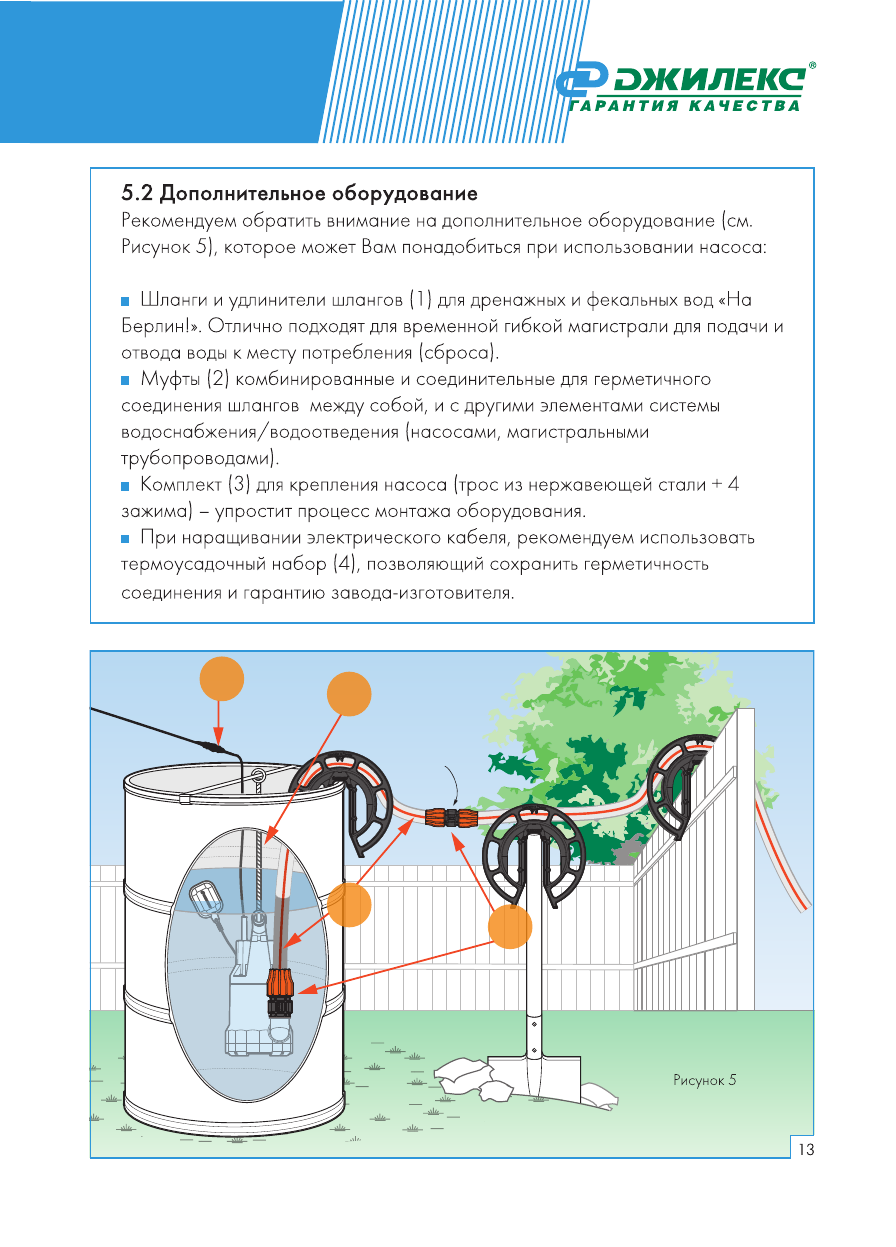 ДЖИЛЕКС®
ГАРАНТИЯ КАЧЕСТВА

5.2 Дополнительное оборудование
Рекомендуем обратить внимание на дополнительное оборудование (см. Рисунок 5), которое может Вам понадобиться при использовании насоса:

■ Шланги и удлинители шлангов (1) для дренажных и фекальных вод «На Берлин!». Отлично подходят для временной гибкой магистрали для подачи и отвода воды к месту потребления (сброса).
■ Муфты (2) комбинированные и соединительные для герметичного соединения шлангов между собой, и с другими элементами системы водоснабжения/водоотведения (насосами, магистральными трубопроводами).
■ Комплект (3) для крепления насоса (трос из нержавеющей стали + 4 зажима) – упростит процесс монтажа оборудования.
■ При наращивании электрического кабеля, рекомендуем использовать термоусадочный набор (4), позволяющий сохранить герметичность соединения и гарантию завода-изготовителя.

Рисунок 5

13