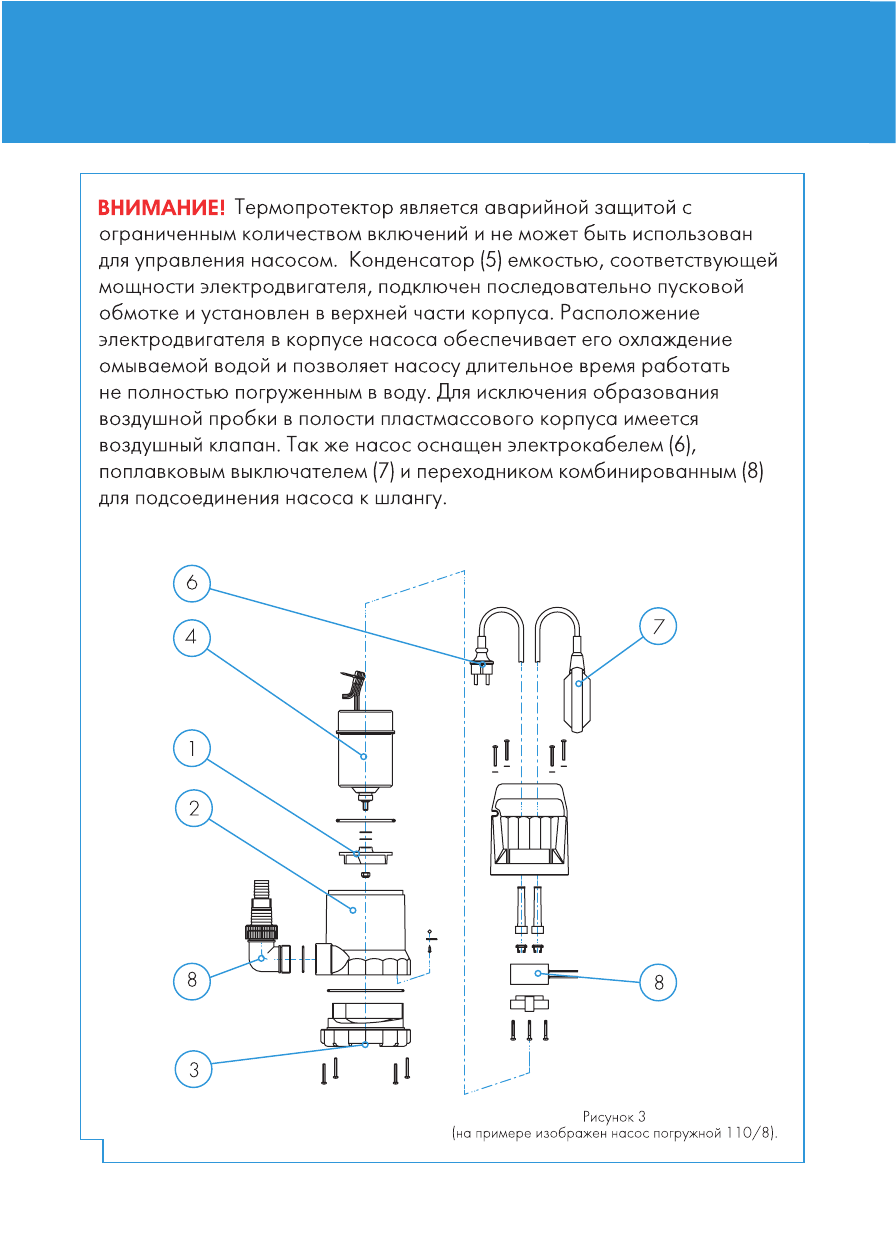 ВНИМАНИЕ! Термопротектор является аварийной защитой с ограниченным количеством включений и не может быть использован для управления насосом. Конденсатор (5) емкостью, соответствующей мощности электродвигателя, подключен последовательно пусковой обмотке и установлен в верхней части корпуса. Расположение электродвигателя в корпусе насоса обеспечивает его охлаждение омываемой водой и позволяет насосу длительное время работать не полностью погруженным в воду. Для исключения образования воздушной пробки в полости пластмассового корпуса имеется воздушный клапан. Так же насос оснащен электрокабелем (6), поплавковым выключателем (7) и переходником комбинированным (8) для подсоединения насоса к шлангу.

6
4
1
2
8
3
7
8

Рисунок 3
(на примере изображен насос погружной 110/8).