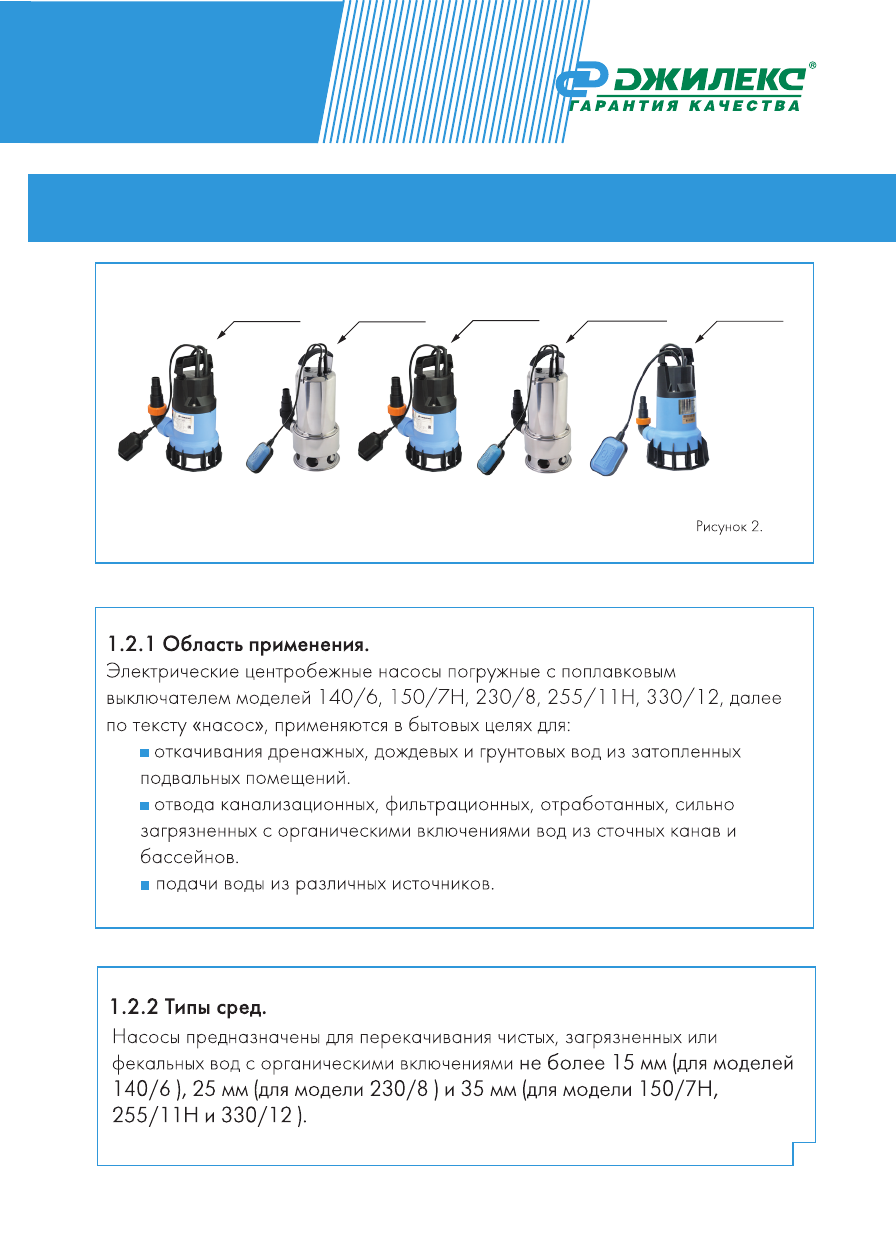 ДЖИЛЕКС®
ГАРАНТИЯ КАЧЕСТВА

Рисунок 2.

1.2.1 Область применения.
Электрические центробежные насосы погружные с поплавковым выключателем моделей 140/6, 150/7Н, 230/8, 255/11Н, 330/12, далее по тексту «насос», применяются в бытовых целях для:

откачивания дренажных, дождевых и грунтовых вод из затопленных подвальных помещений.

отвода канализационных, фильтрационных, отработанных, сильно загрязненных с органическими включениями вод из сточных канав и бассейнов.

подачи воды из различных источников.

1.2.2 Типы сред.
Насосы предназначены для перекачивания чистых, загрязненных или фекальных вод с органическими включениями не более 15 мм (для моделей 140/6 ), 25 мм (для модели 230/8 ) и 35 мм (для модели 150/7Н, 255/11Н и 330/12 ).