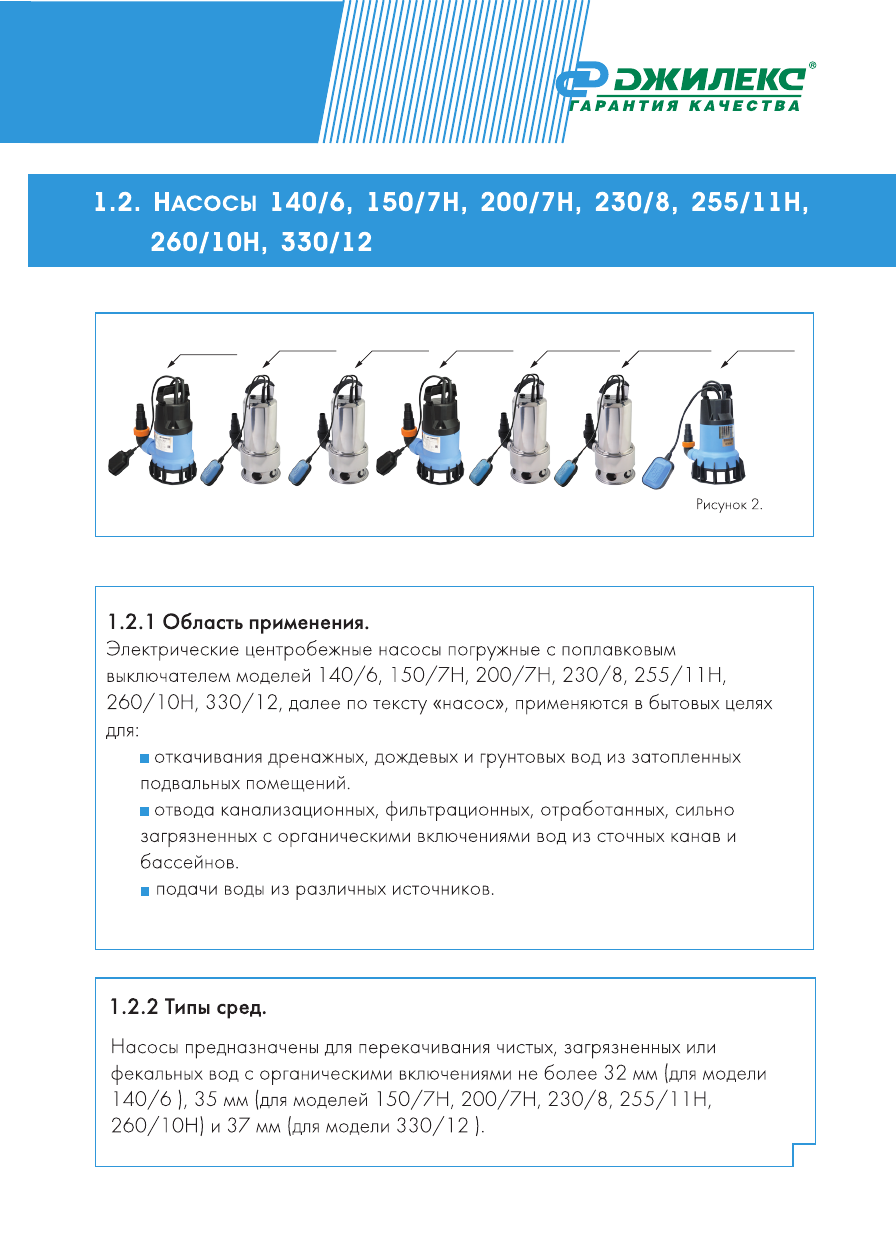 ДЖИЛЕКС®
ГАРАНТИЯ КАЧЕСТВА

1.2. Насосы 140/6, 150/7Н, 200/7Н, 230/8, 255/11Н, 260/10Н, 330/12

Рисунок 2.

1.2.1 Область применения.
Электрические центробежные насосы погружные с поплавковым выключателем моделей 140/6, 150/7Н, 200/7Н, 230/8, 255/11Н, 260/10Н, 330/12, далее по тексту «насос», применяются в бытовых целях для:

откачивания дренажных, дождевых и грунтовых вод из затопленных подвальных помещений.

отвода канализационных, фильтрационных, отработанных, сильно загрязненных с органическими включениями вод из сточных канав и бассейнов.

подачи воды из различных источников.

1.2.2 Типы сред.

Насосы предназначены для перекачивания чистых, загрязненных или фекальных вод с органическими включениями не более 32 мм (для модели 140/6 ), 35 мм (для моделей 150/7Н, 200/7Н, 230/8, 255/11Н, 260/10Н) и 37 мм (для модели 330/12 ).