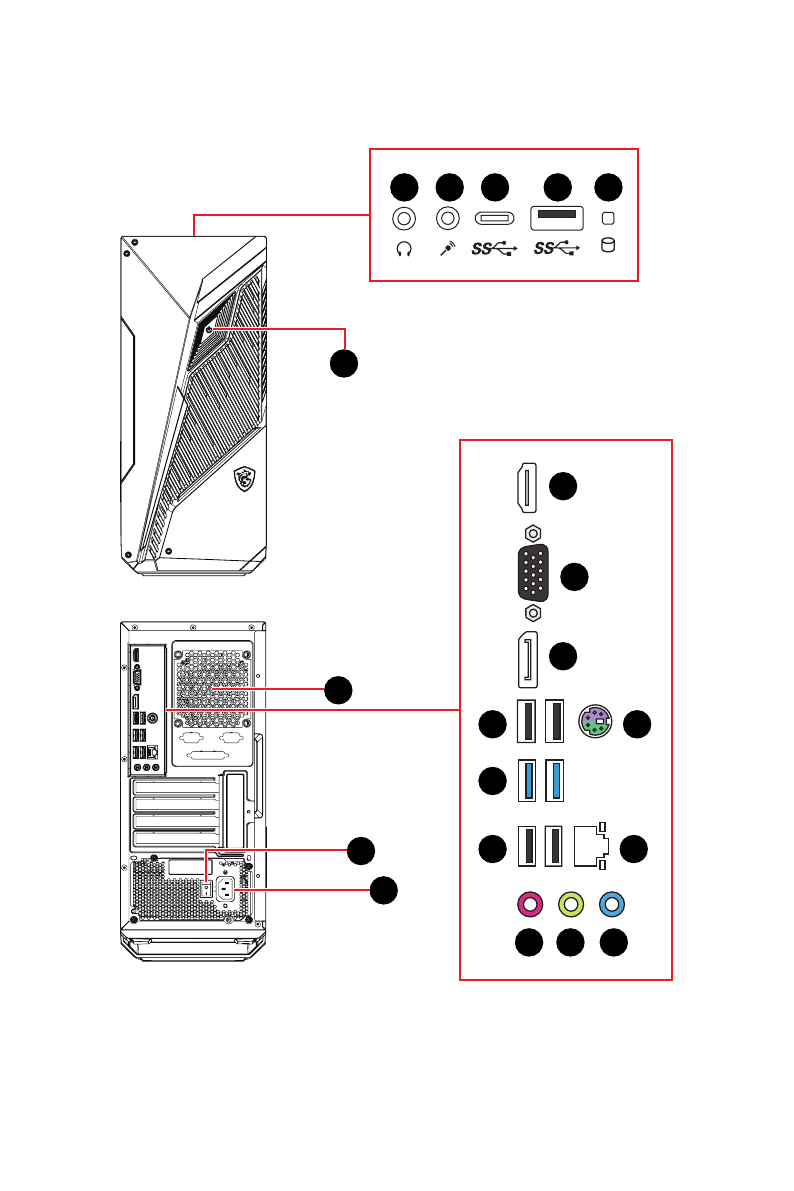 SS
SS