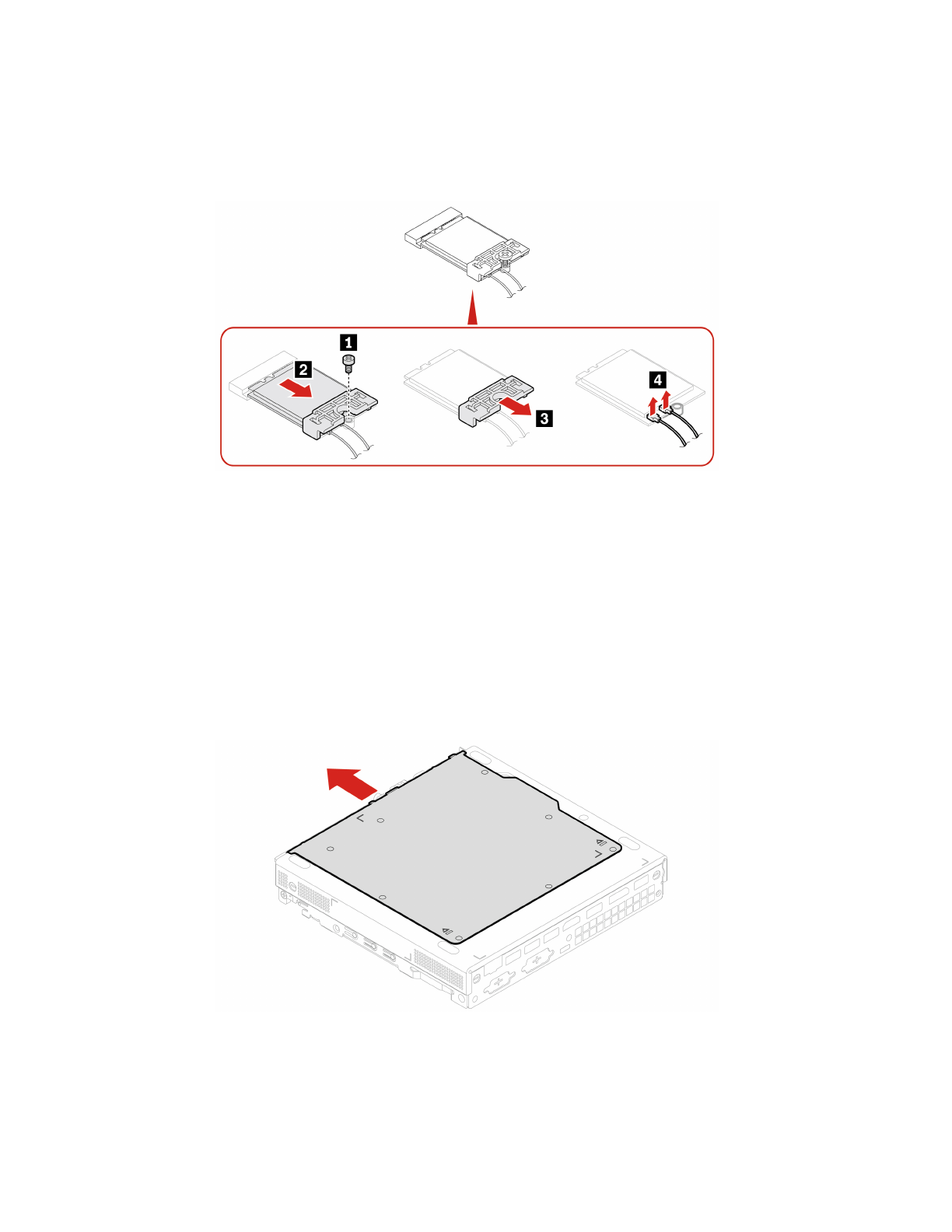 1
2
3
4