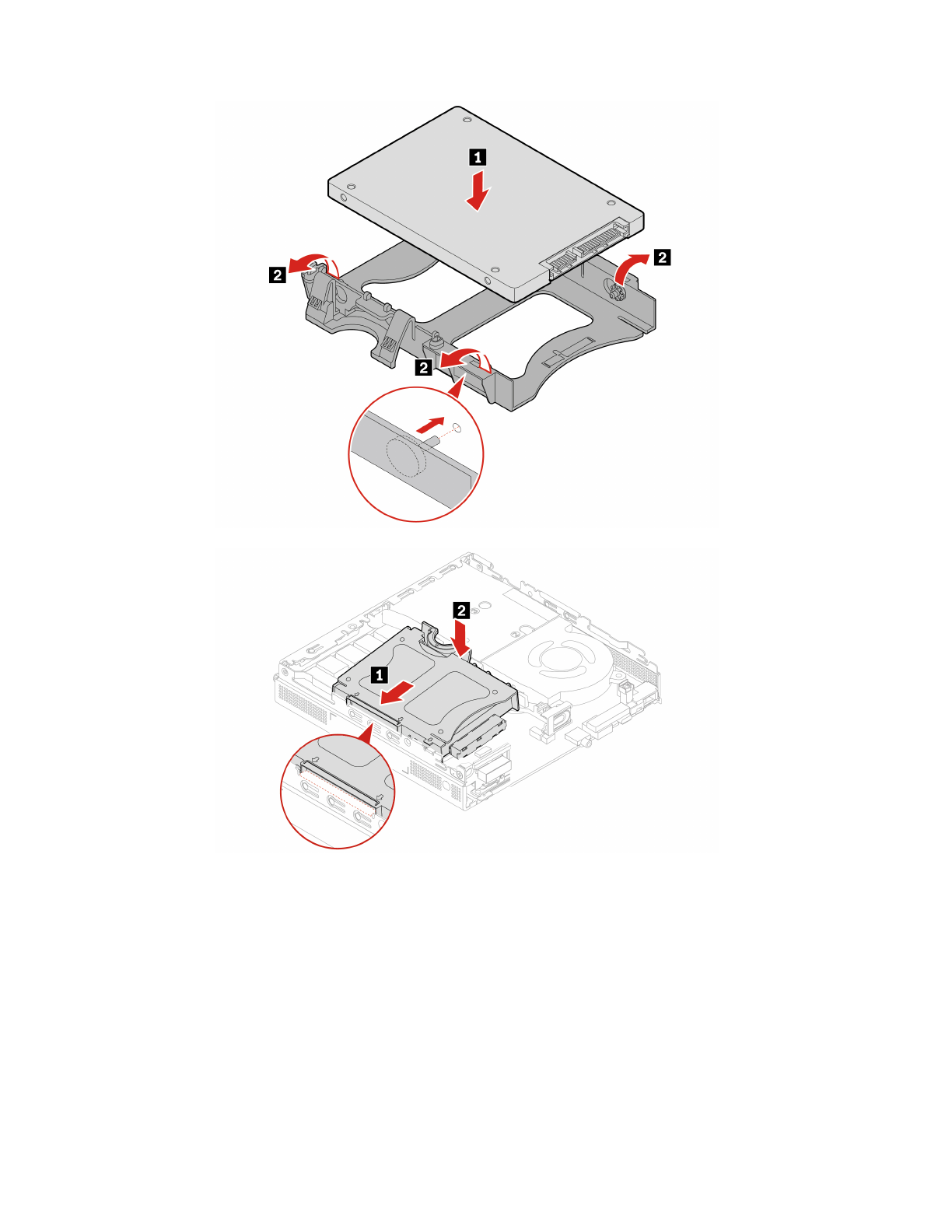 1
2
2
2
2
1