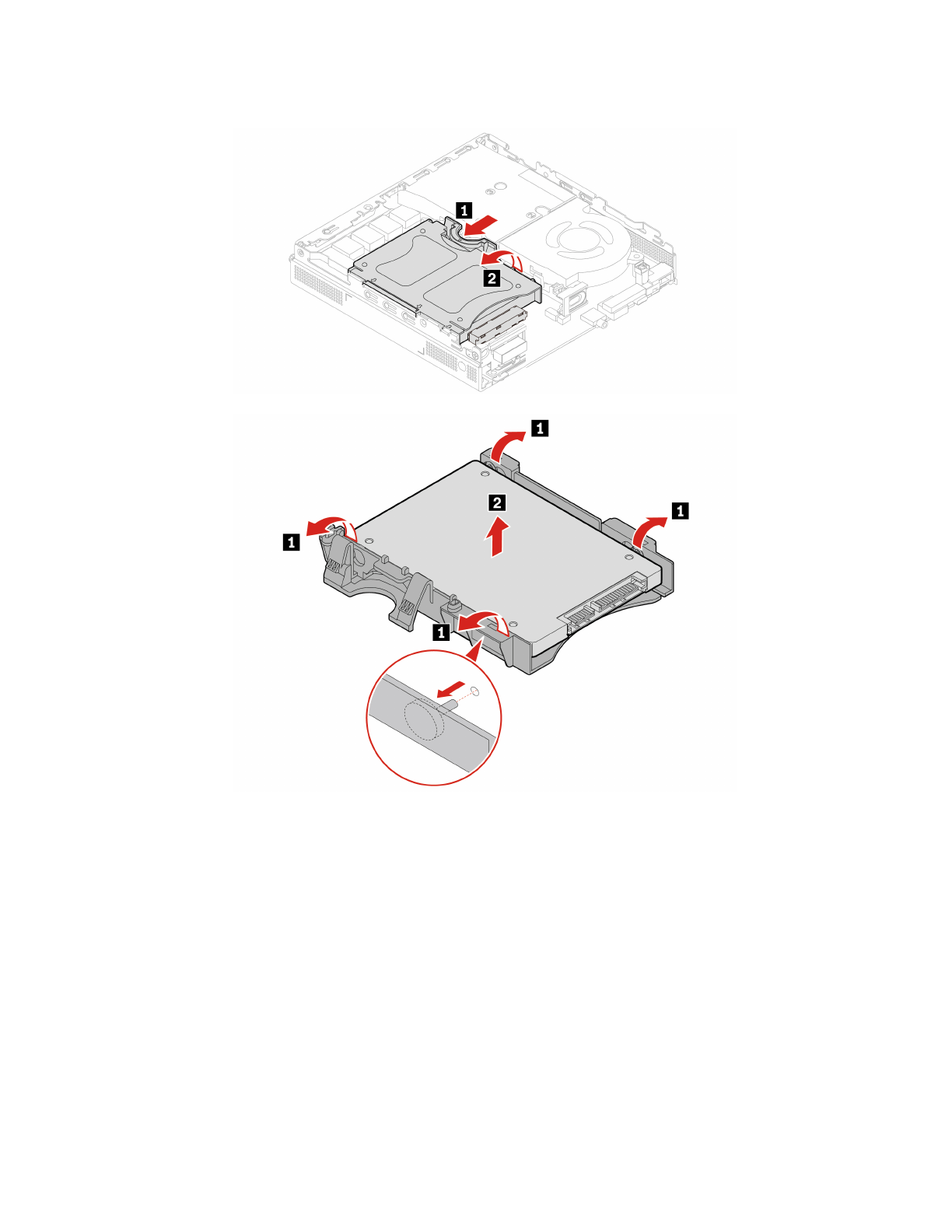 1
2

1
2
1
1
1