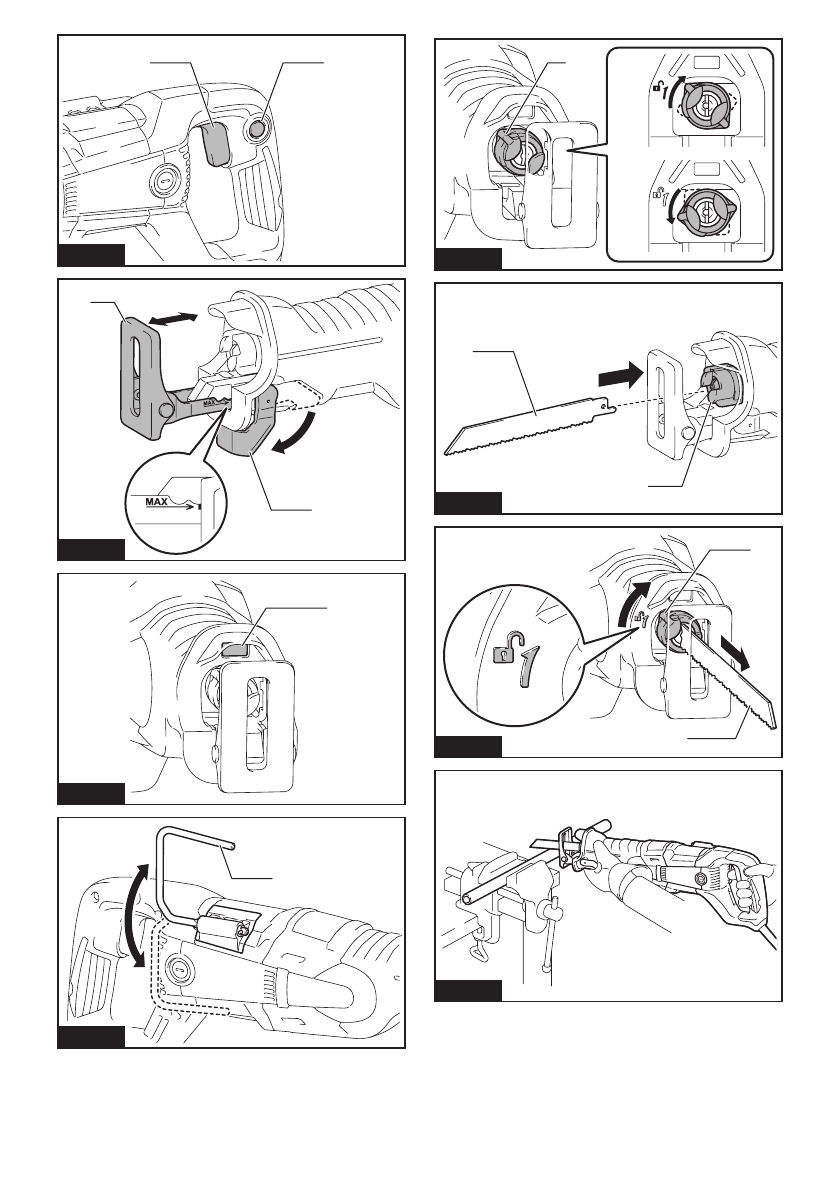 MAX

MAX