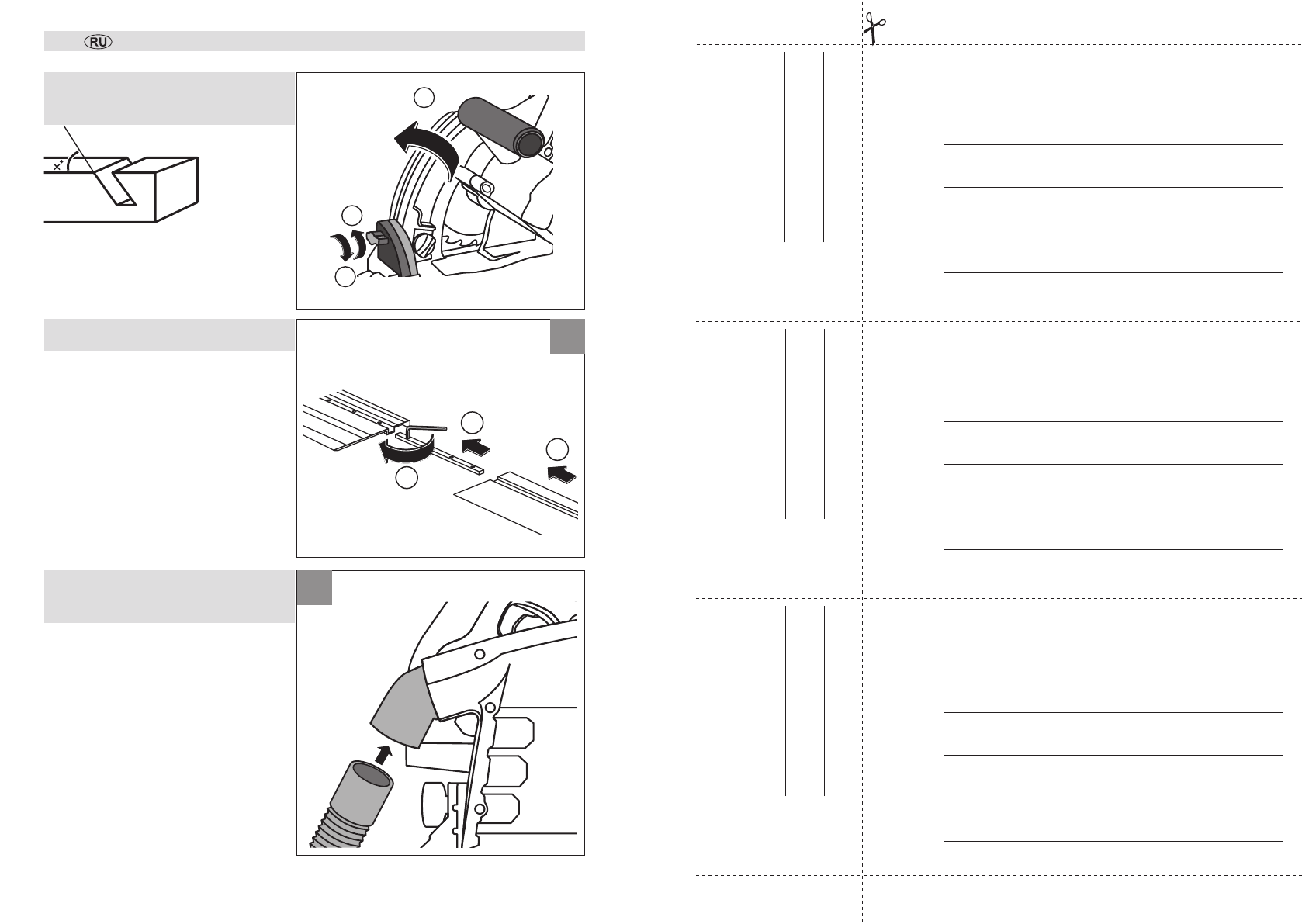 RU

x°