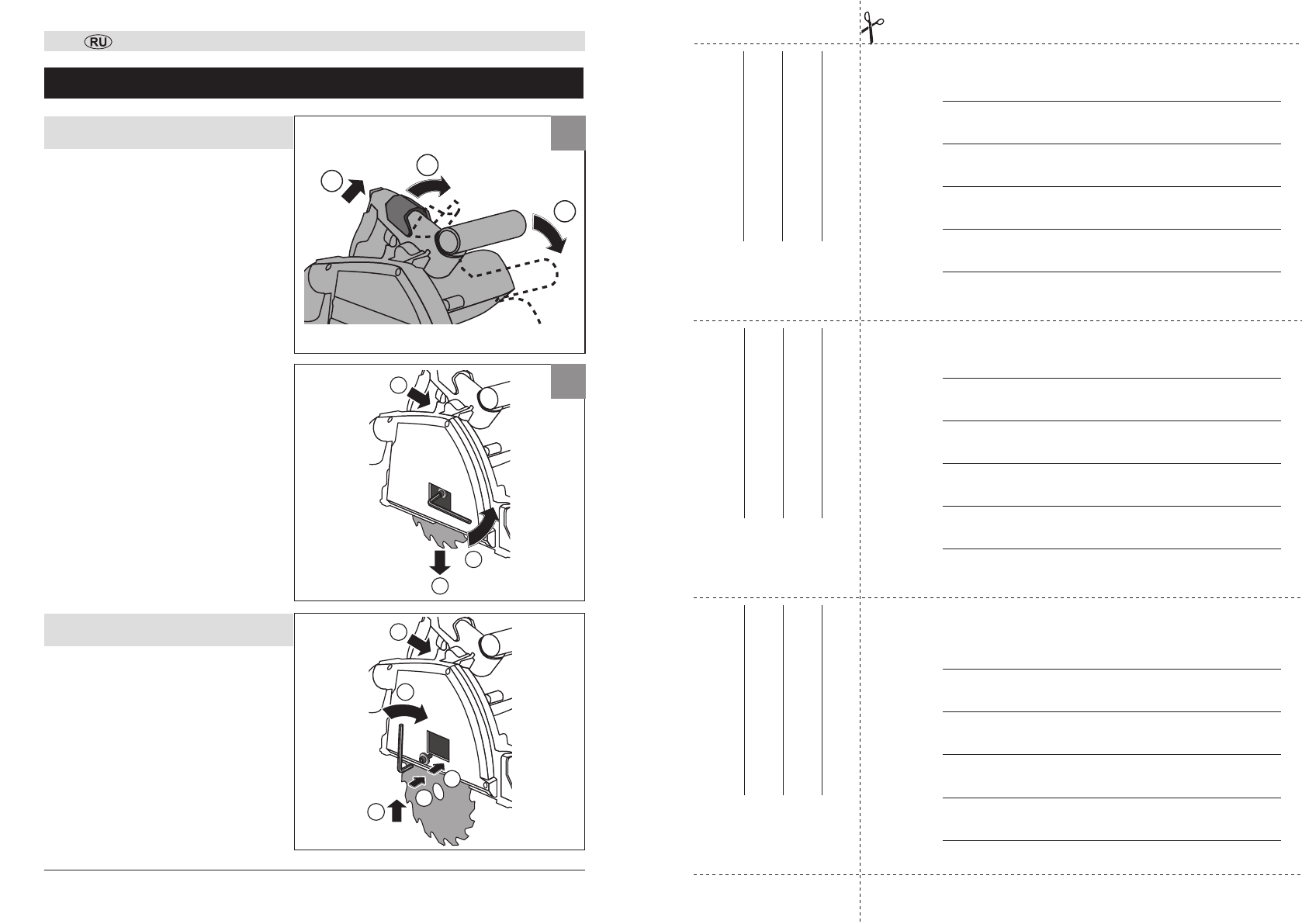 RU