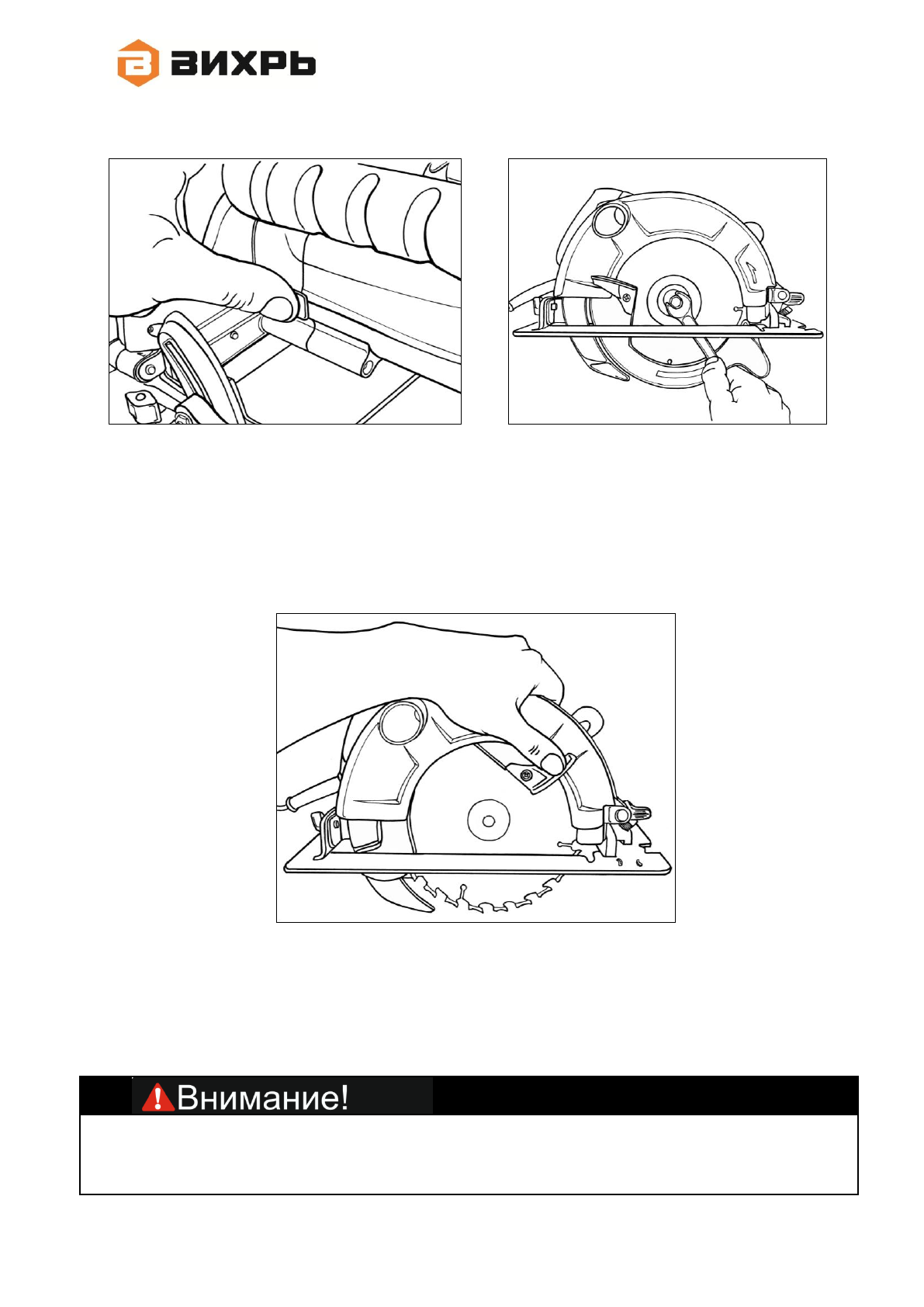 ВИХРЬ

Внимание!