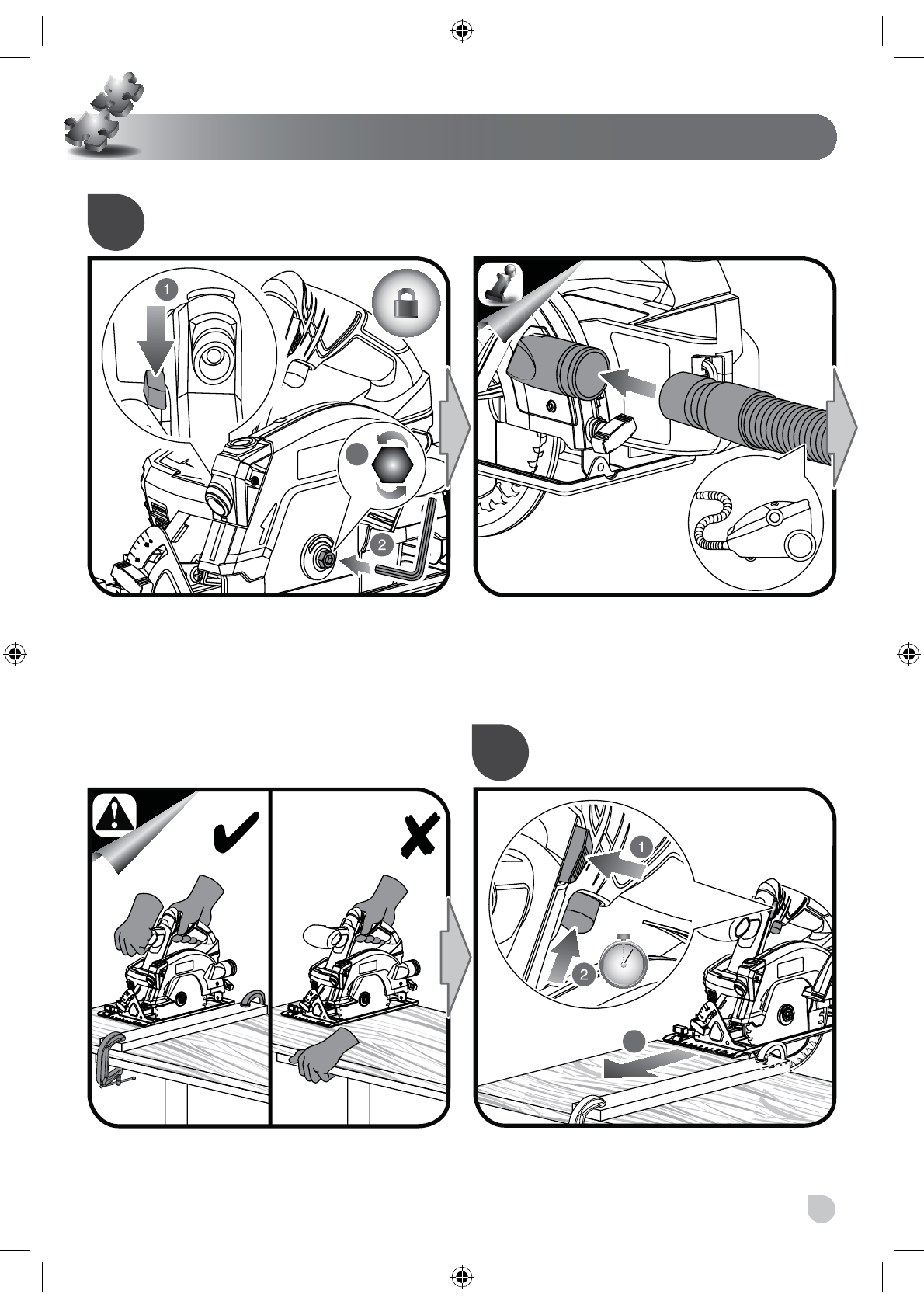 1

2

1

2