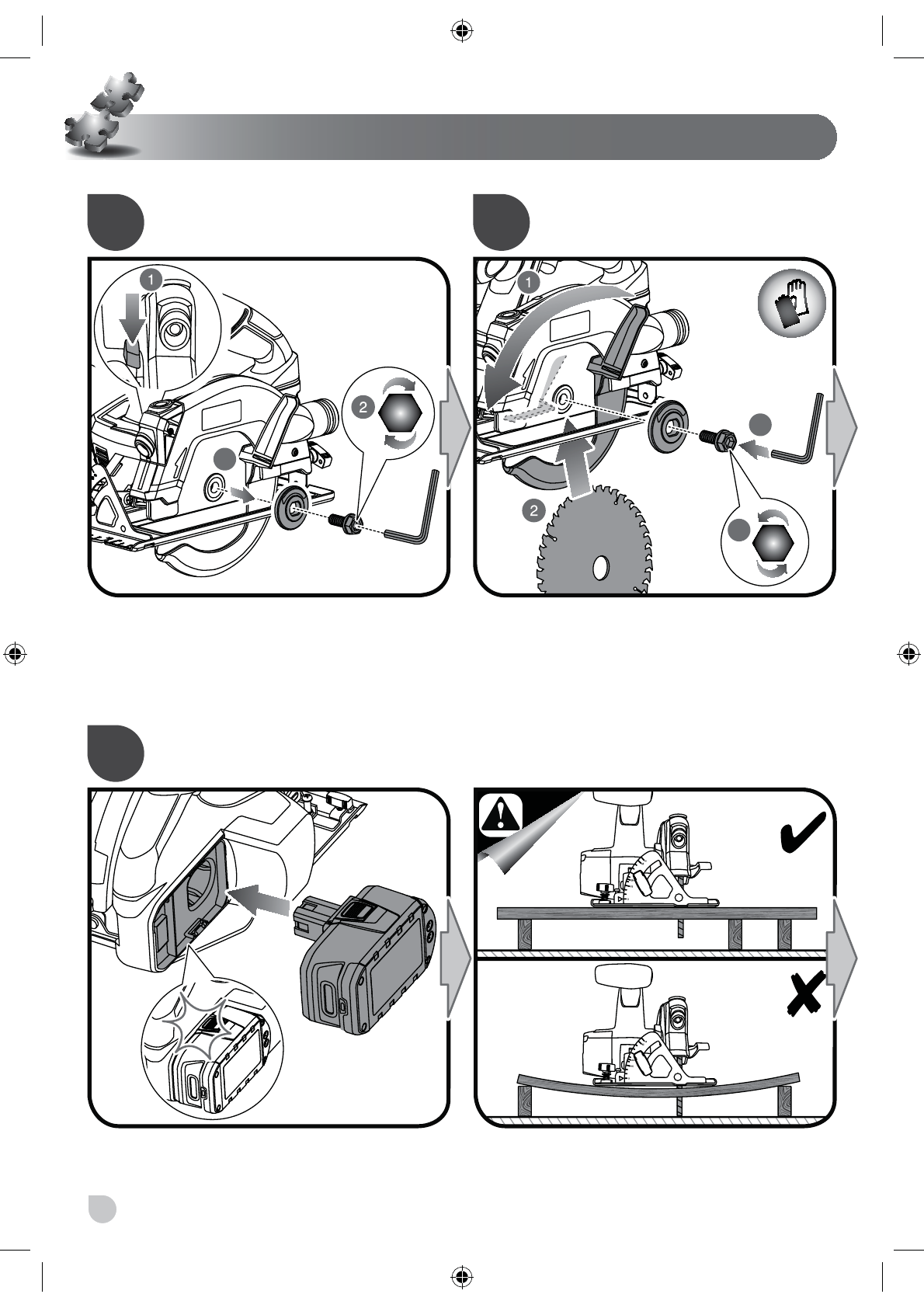 1
2
1
2