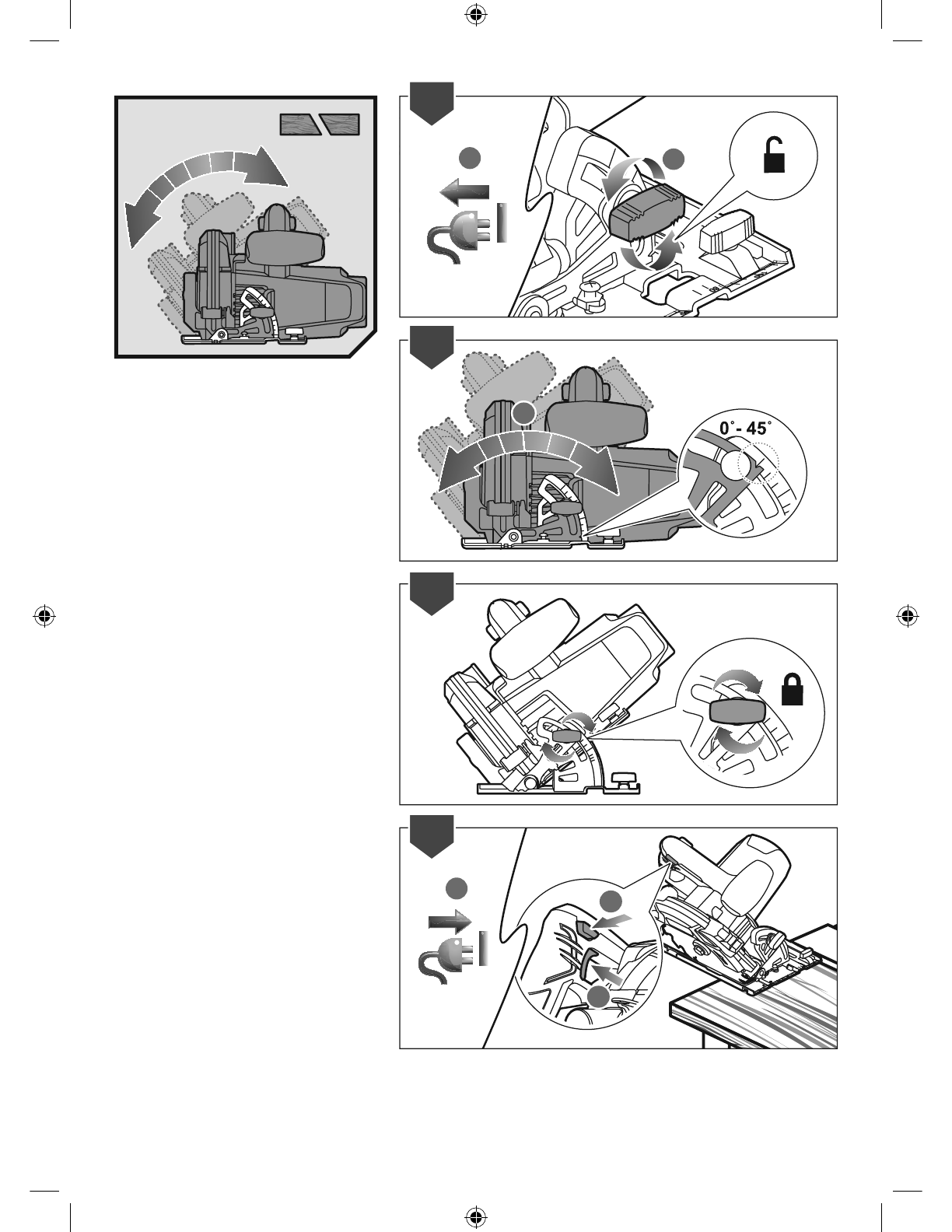 0° - 45°