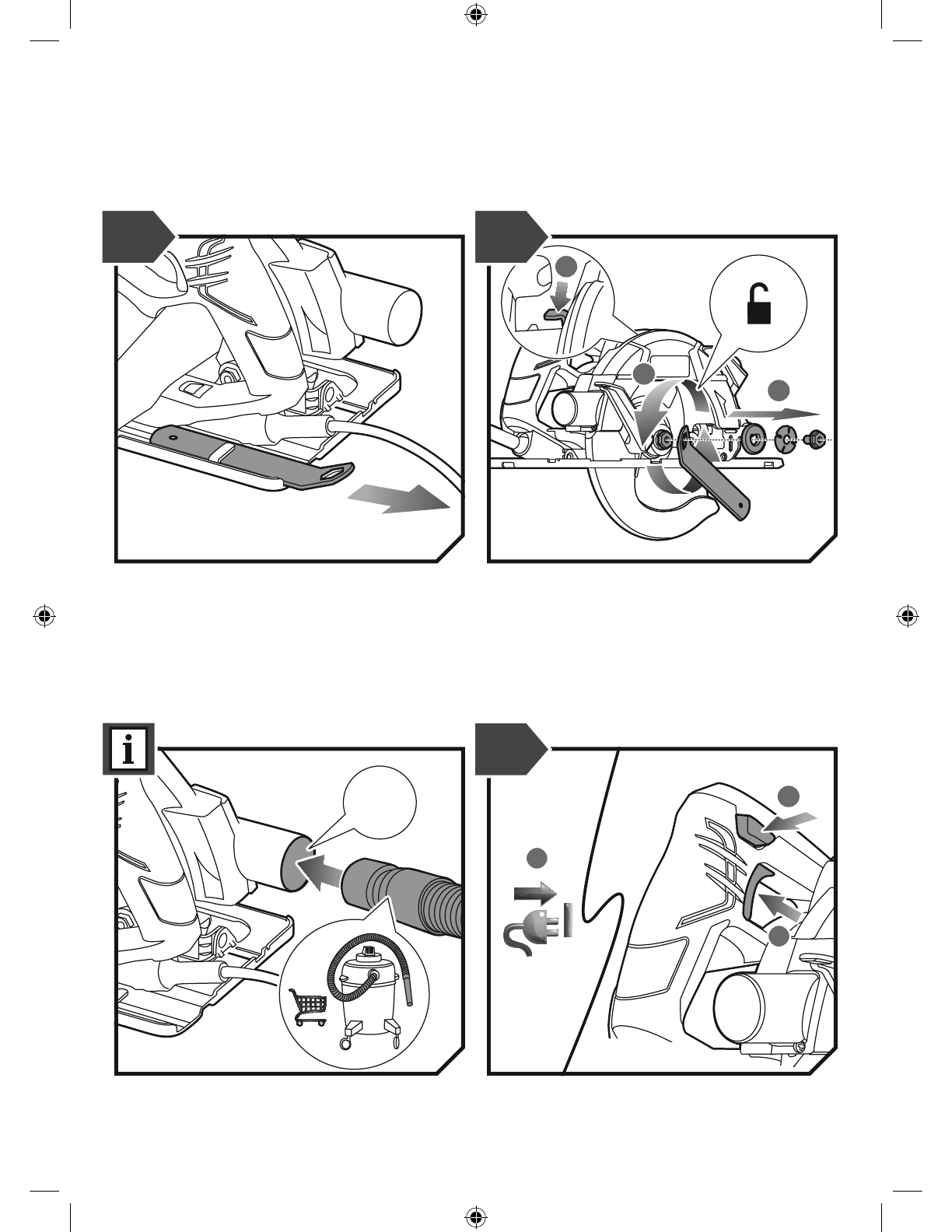 i