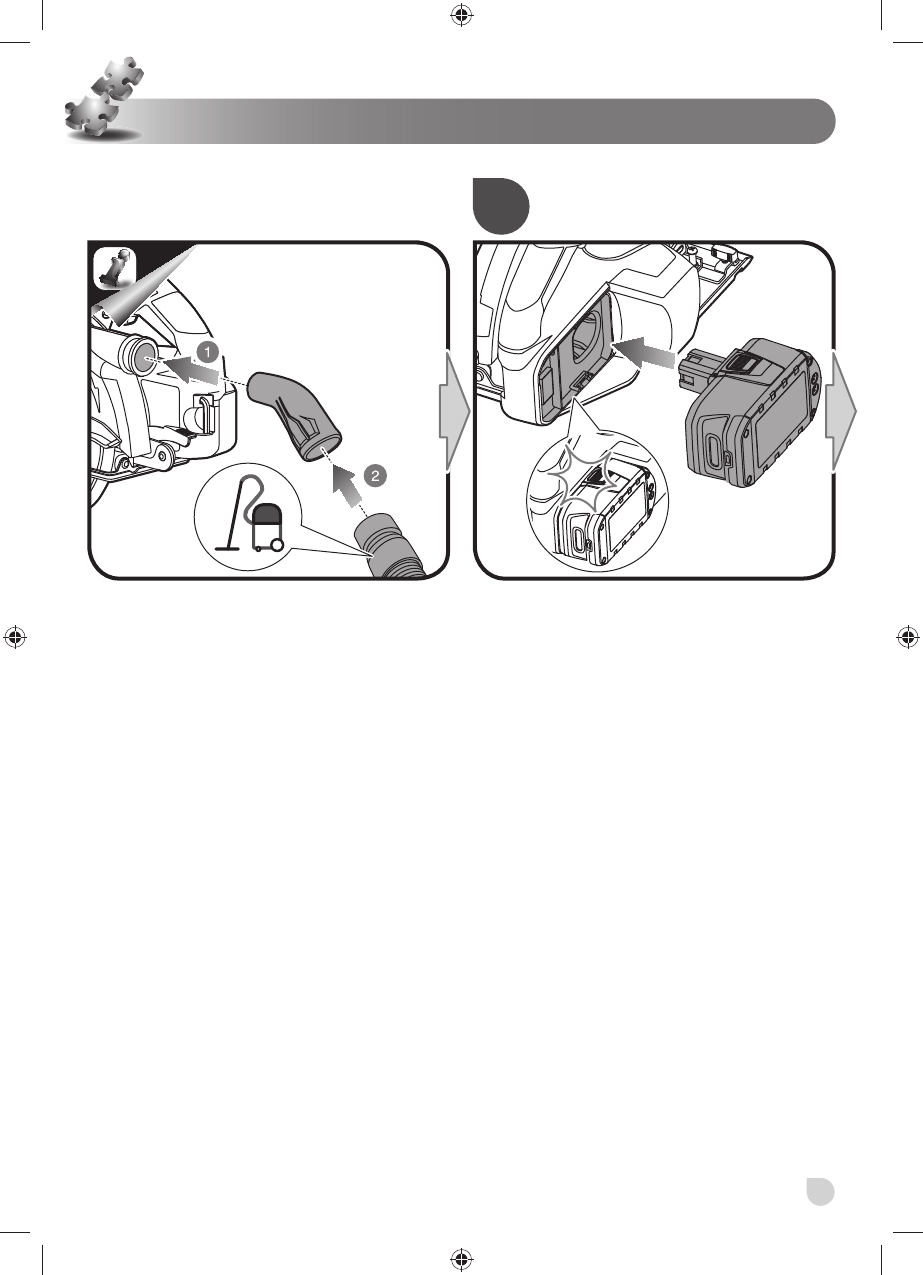 1

2