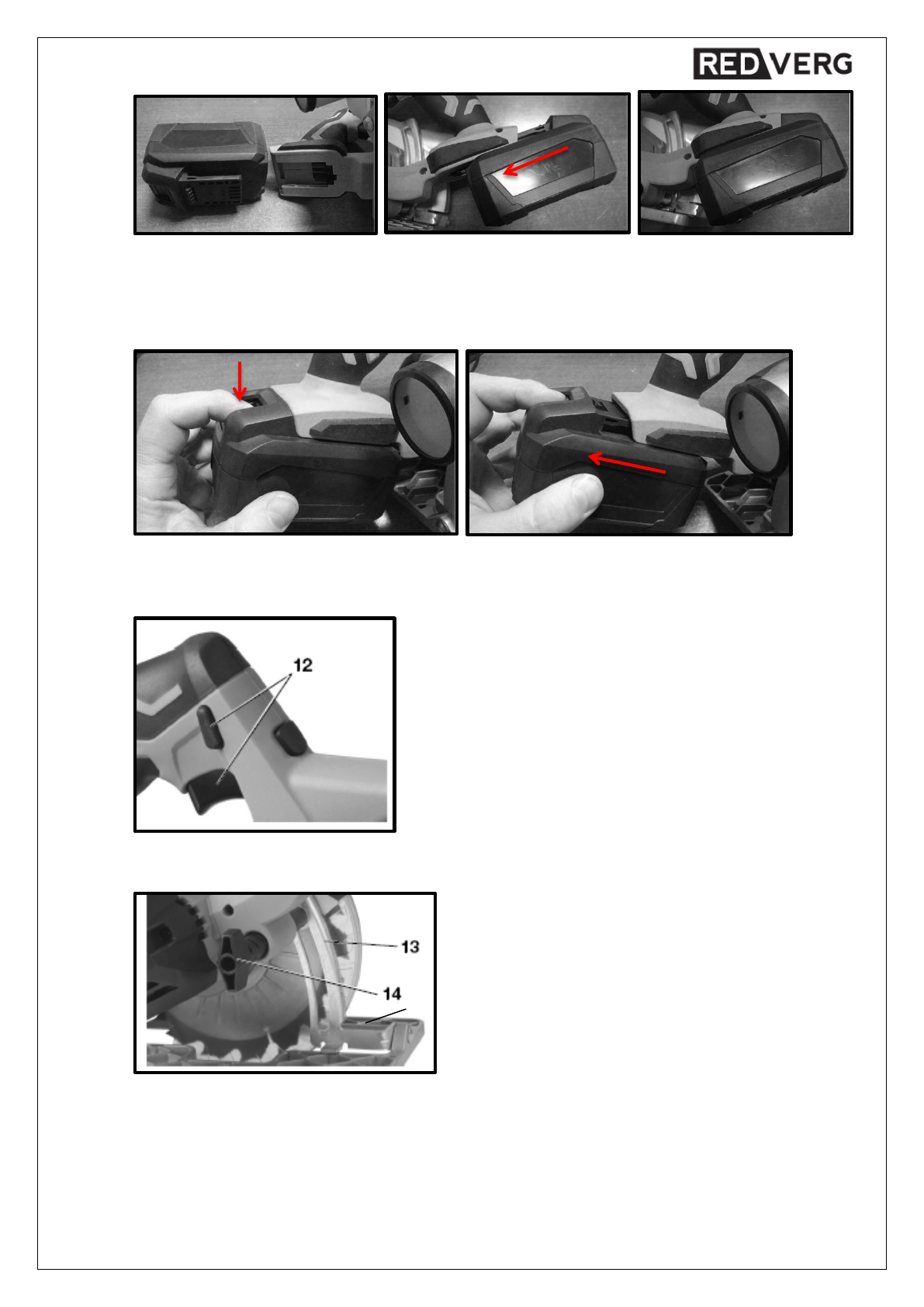 RED VERG

12

13

14