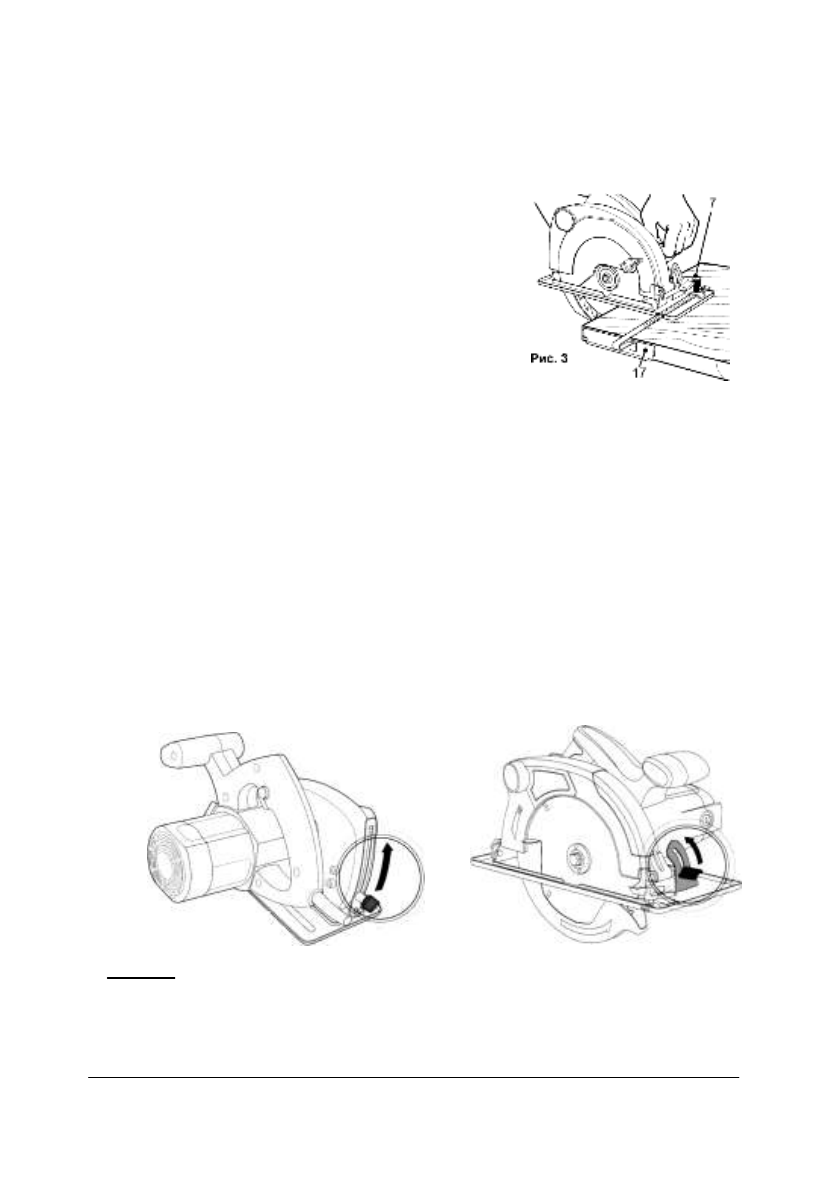 7

Рис. 3

17