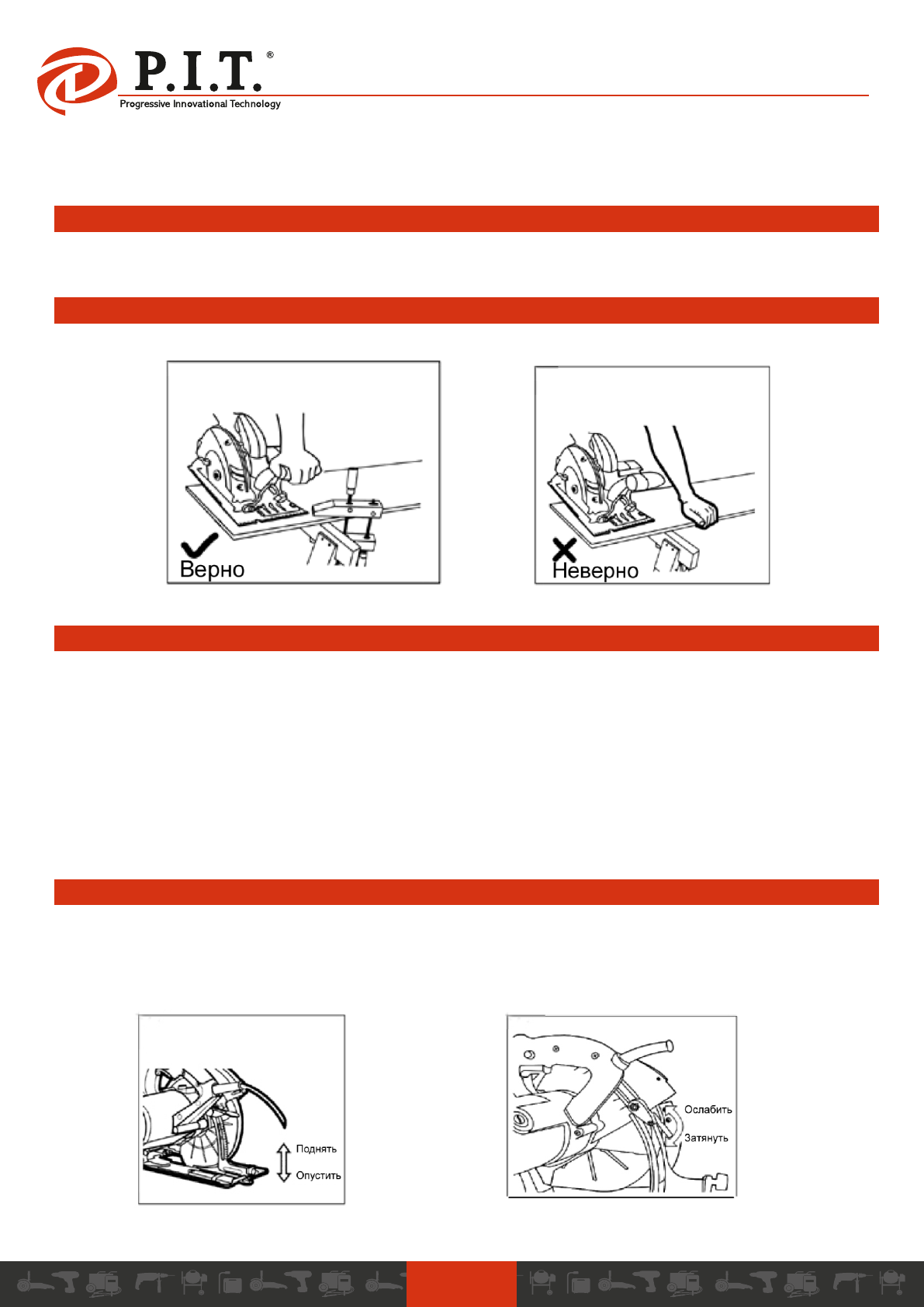 P.I.T.®
Progressive Innovational Technology

Верно

Неверно

Поднять
Опустить

Ослабить
Затянуть