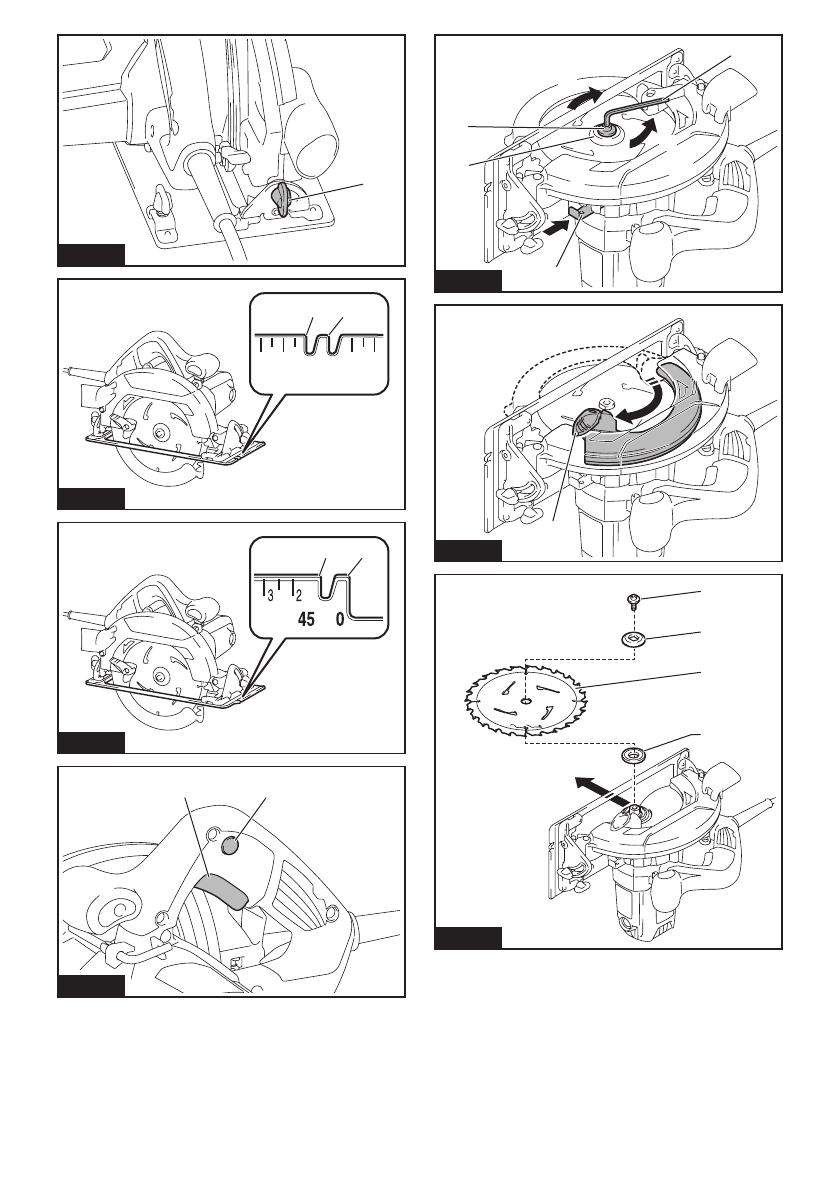 3 2 45 0