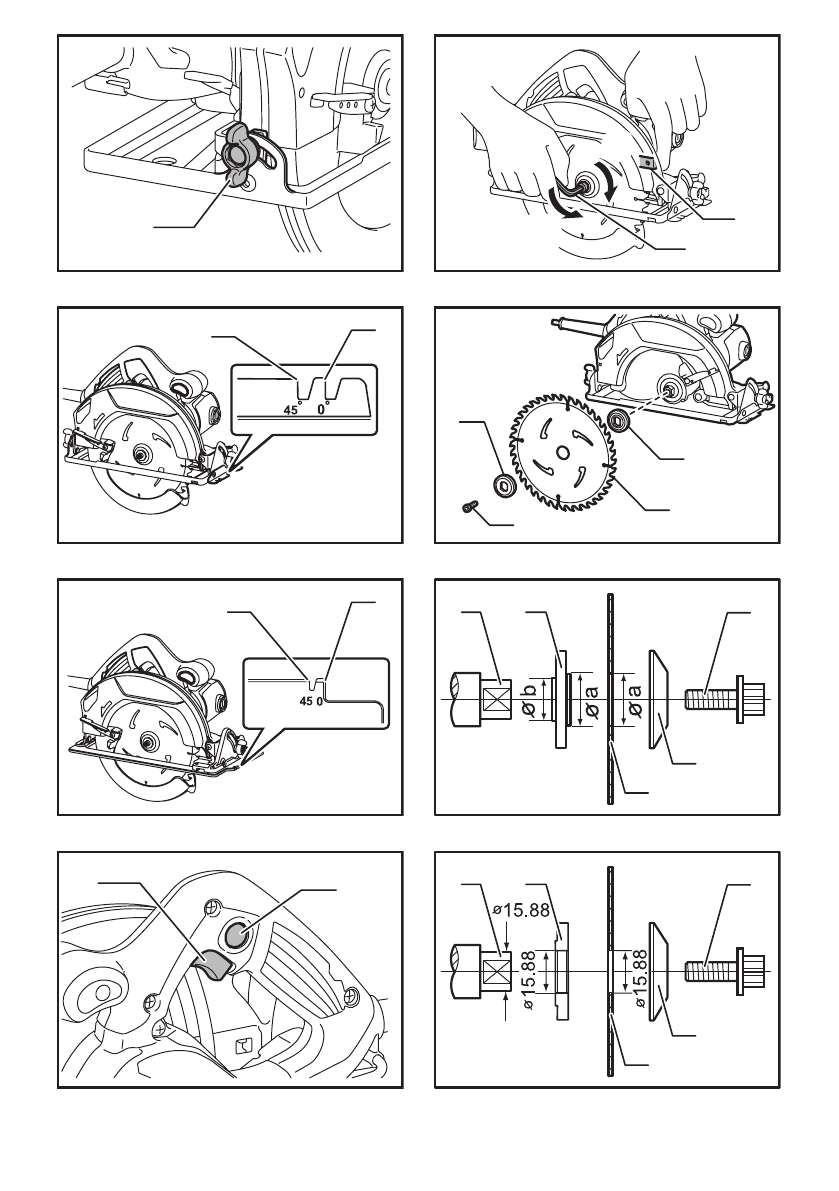 45° 0°

45 0

ø b
ø a
ø a

ø15.88
ø 15.88
ø 15.88