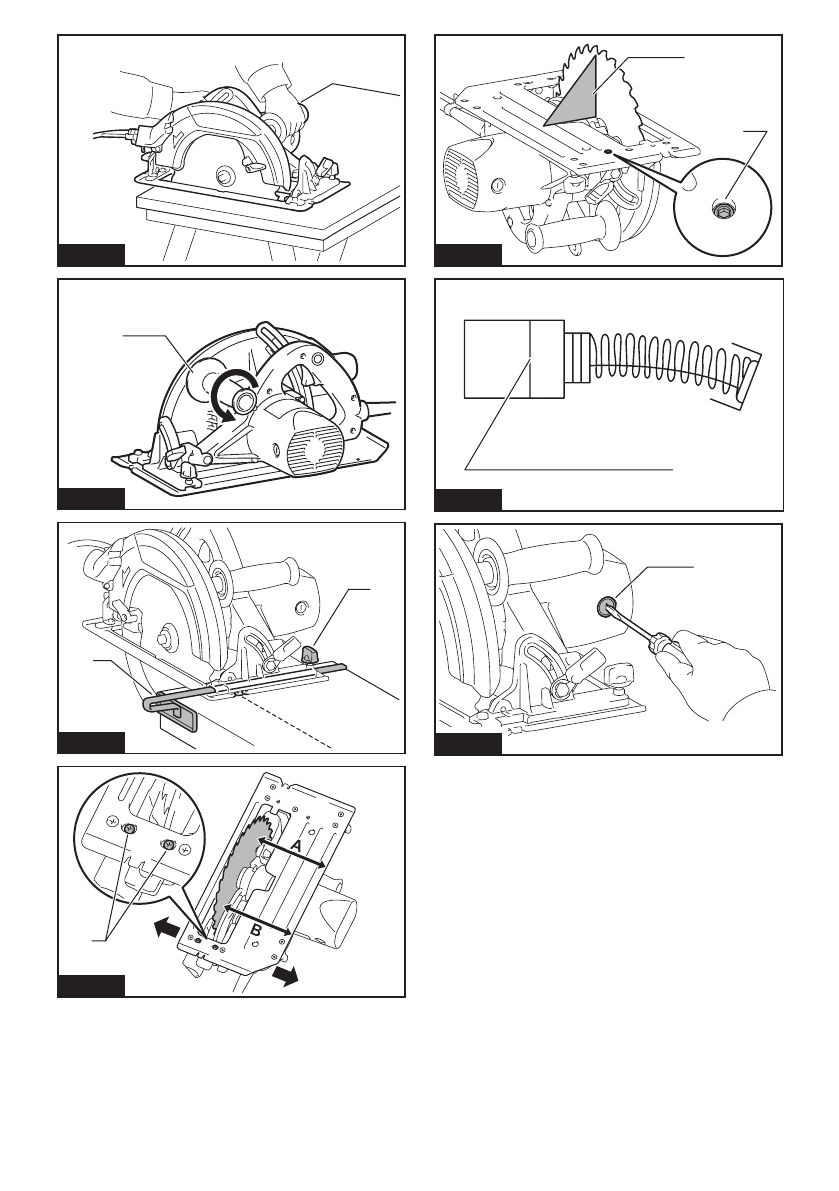 A

B