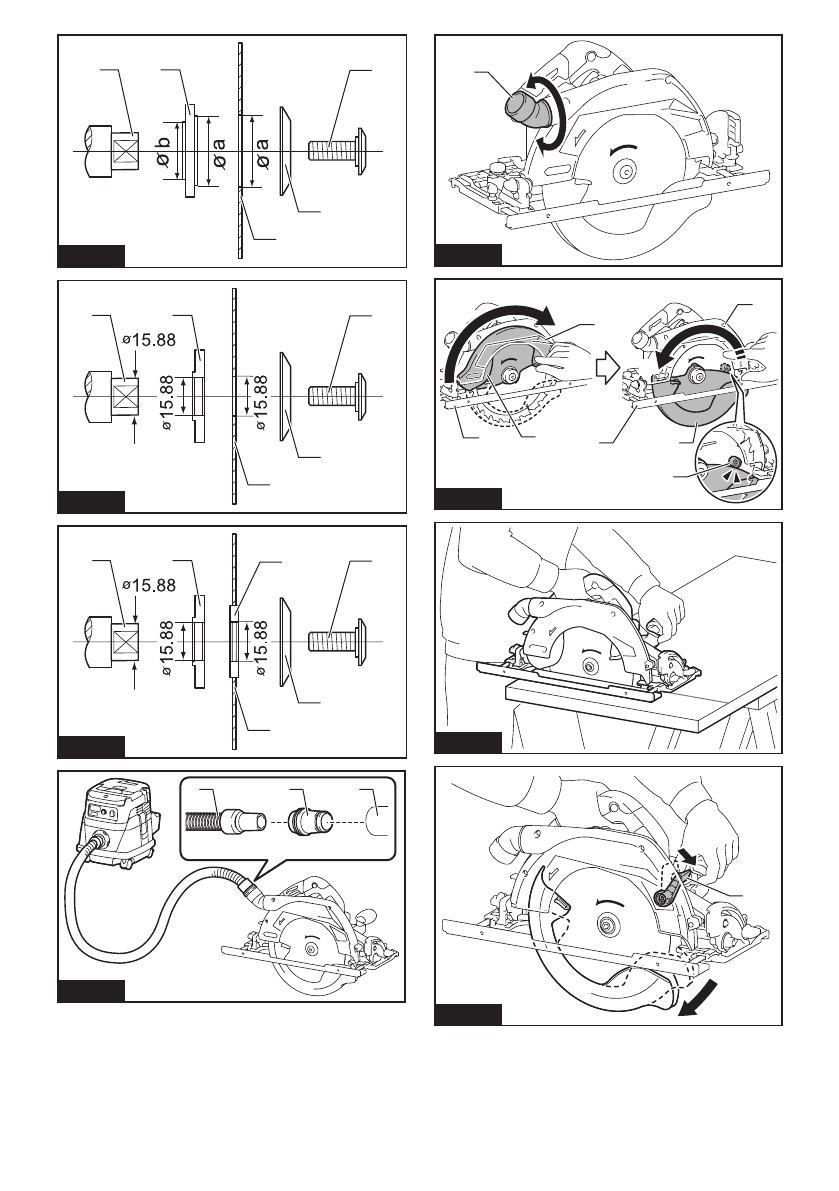 ø b
ø a
ø a

ø15.88
ø 15.88
ø 15.88

ø15.88
ø 15.88
ø 15.88