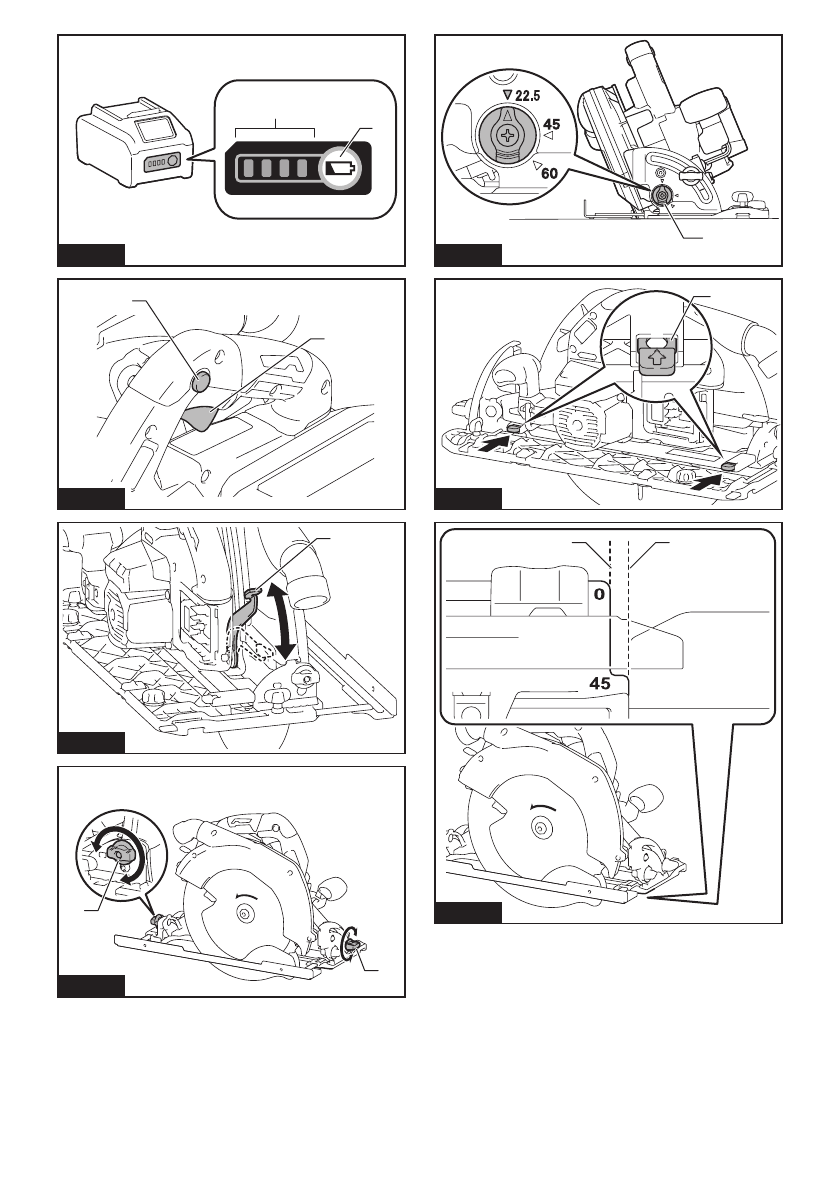 22.5
45
60

0

45