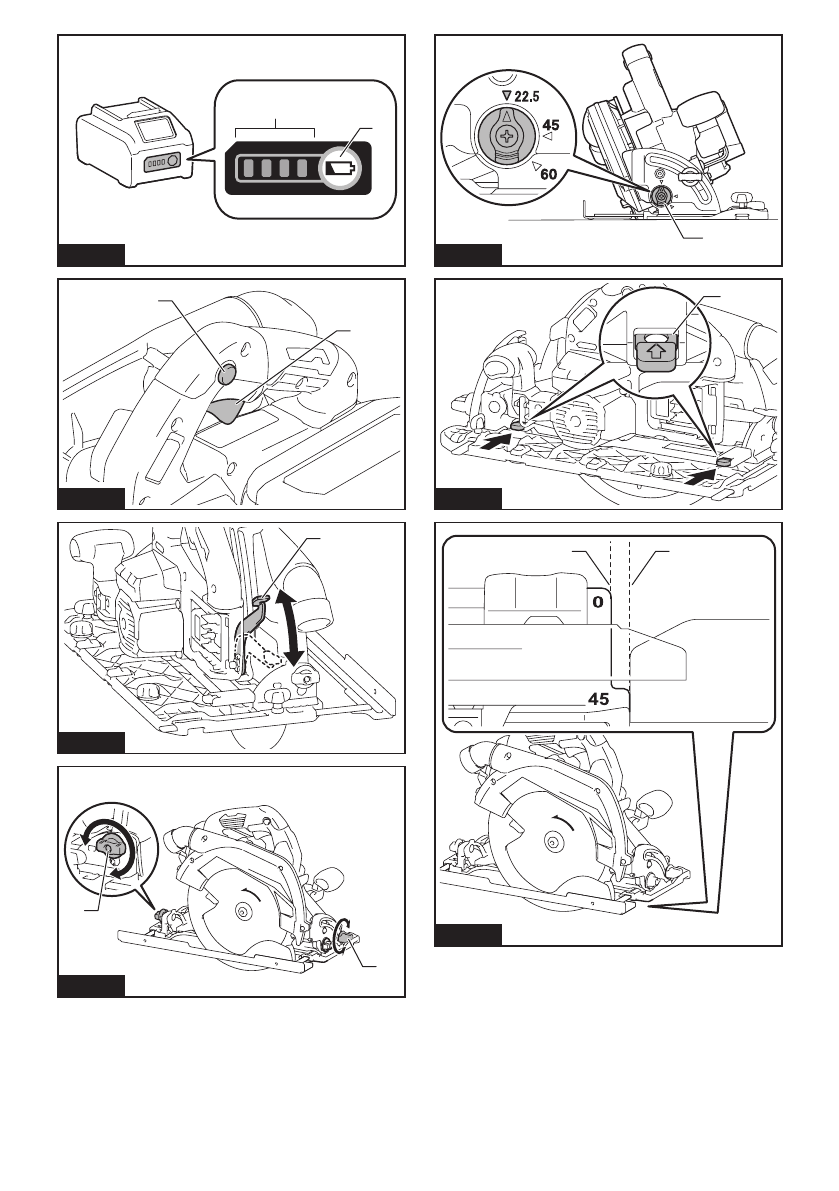 22.5
45
60
0
45