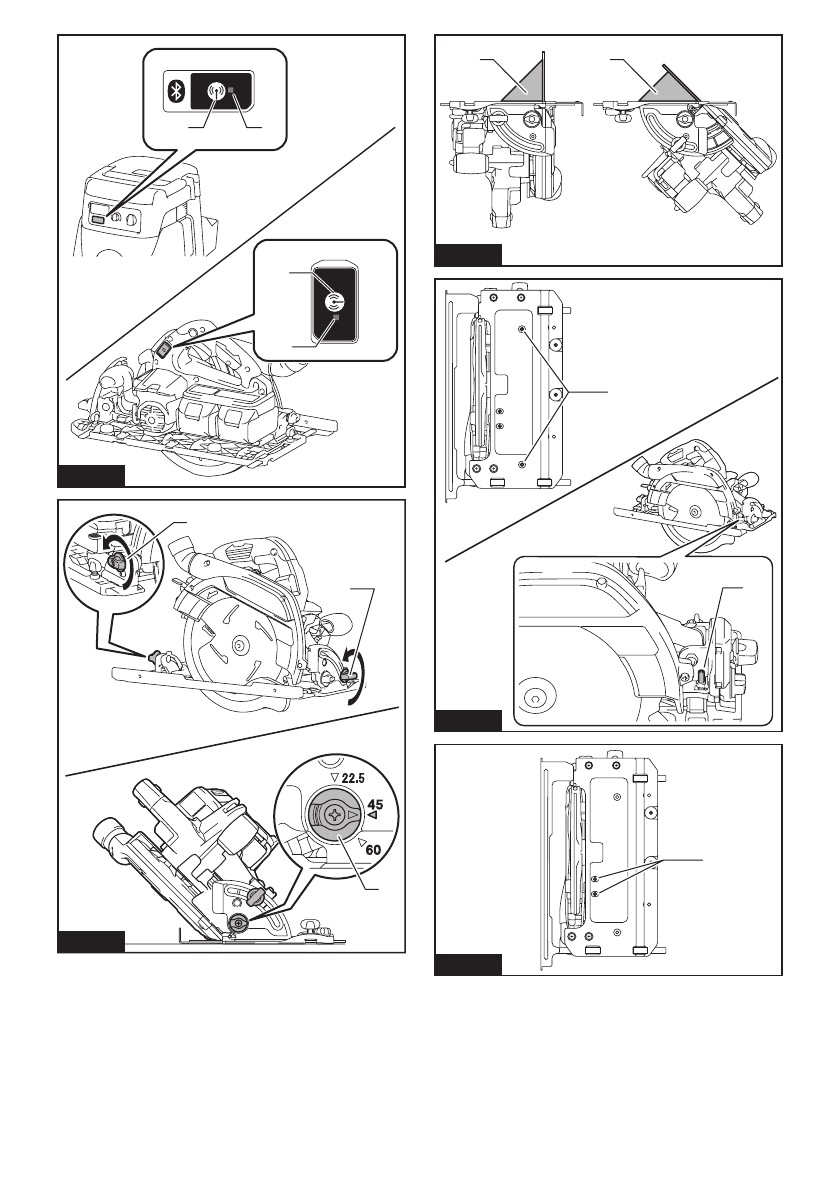 22.5
45
60