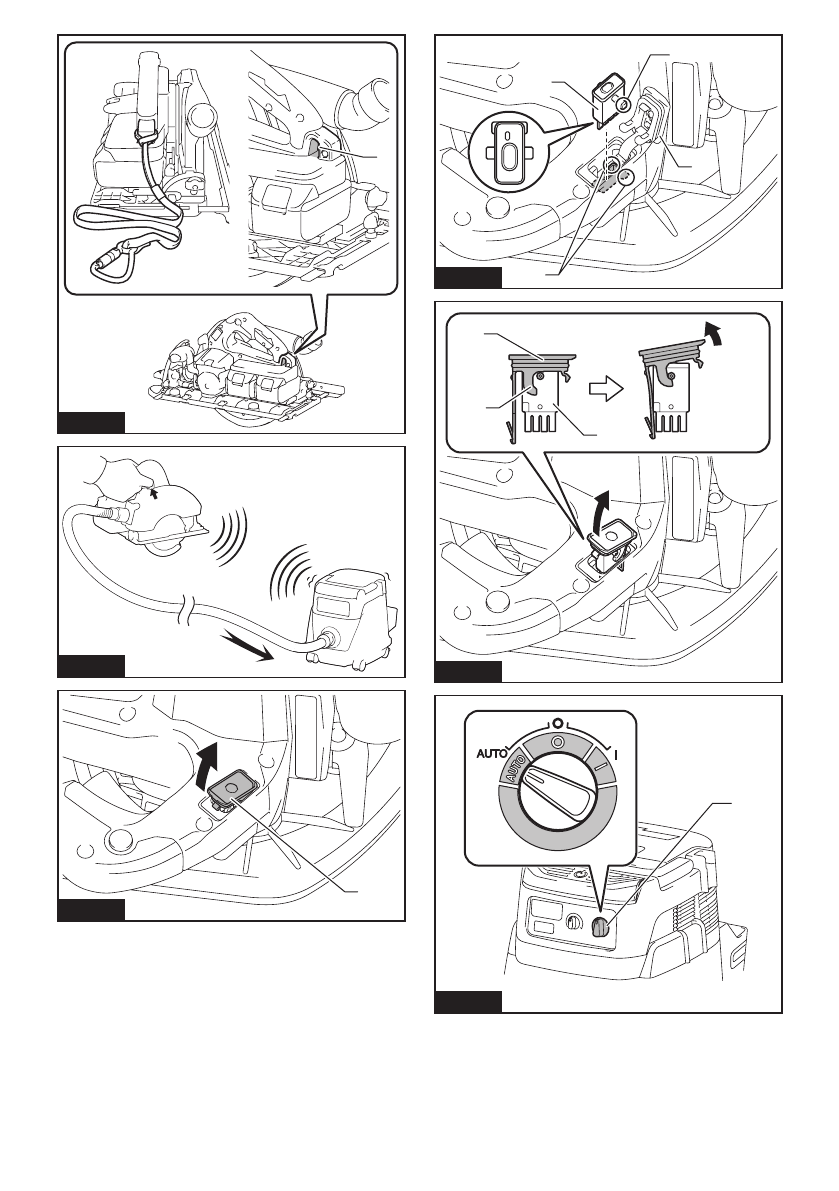 AUTO
AUTO
O
I