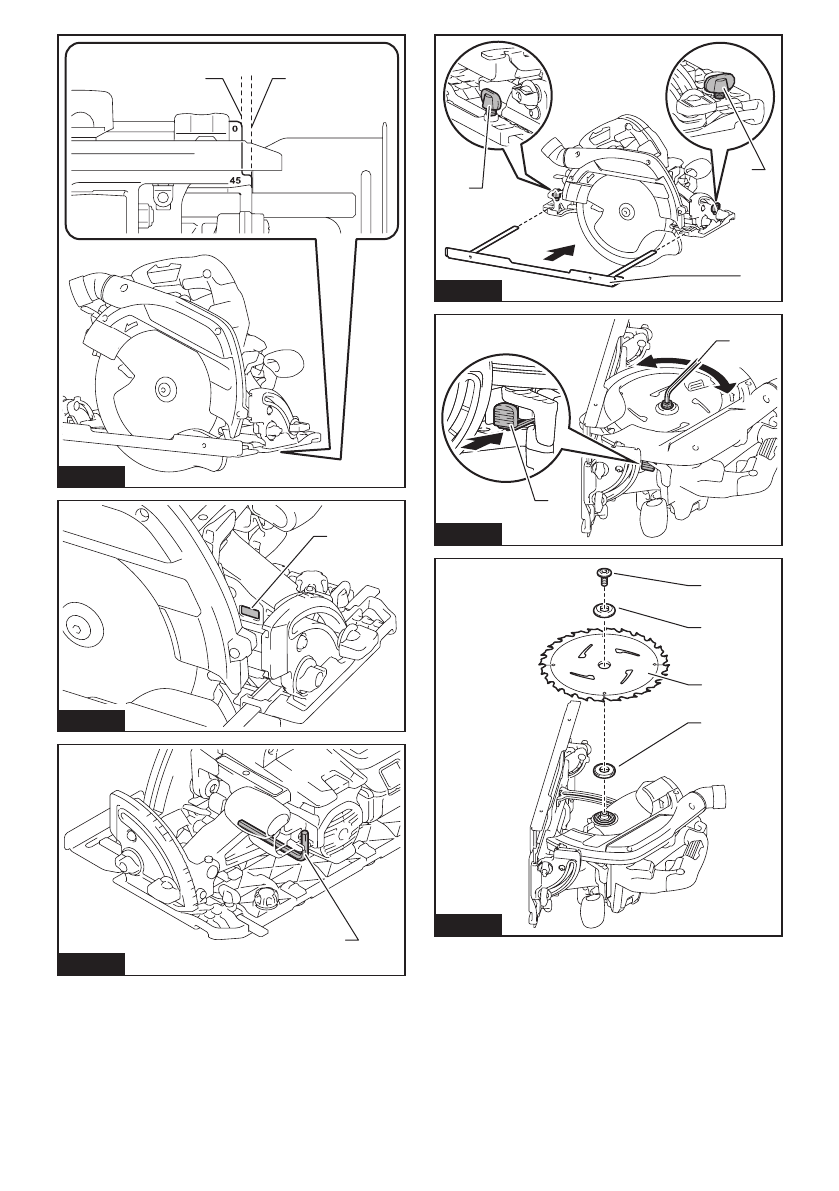 0
45