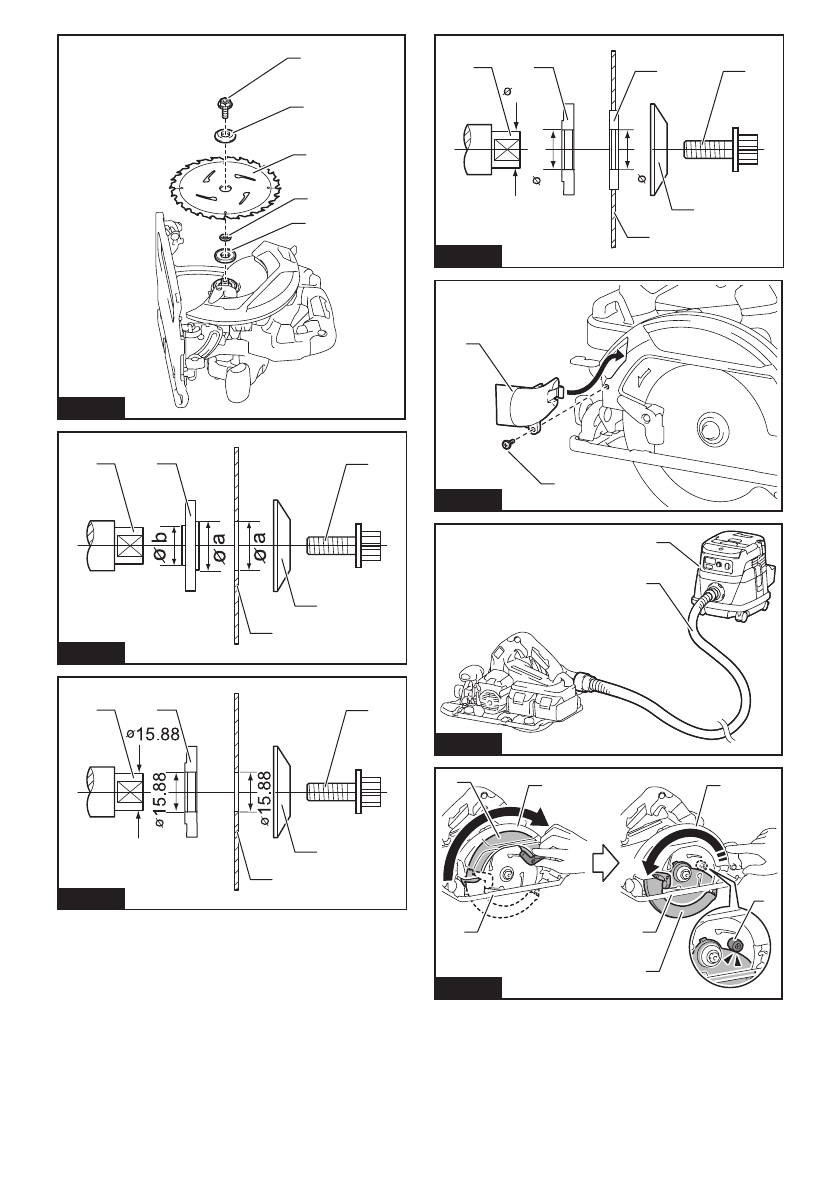 ø b
ø a
ø a

ø15.88
ø15.88
ø15.88

ø
ø
ø