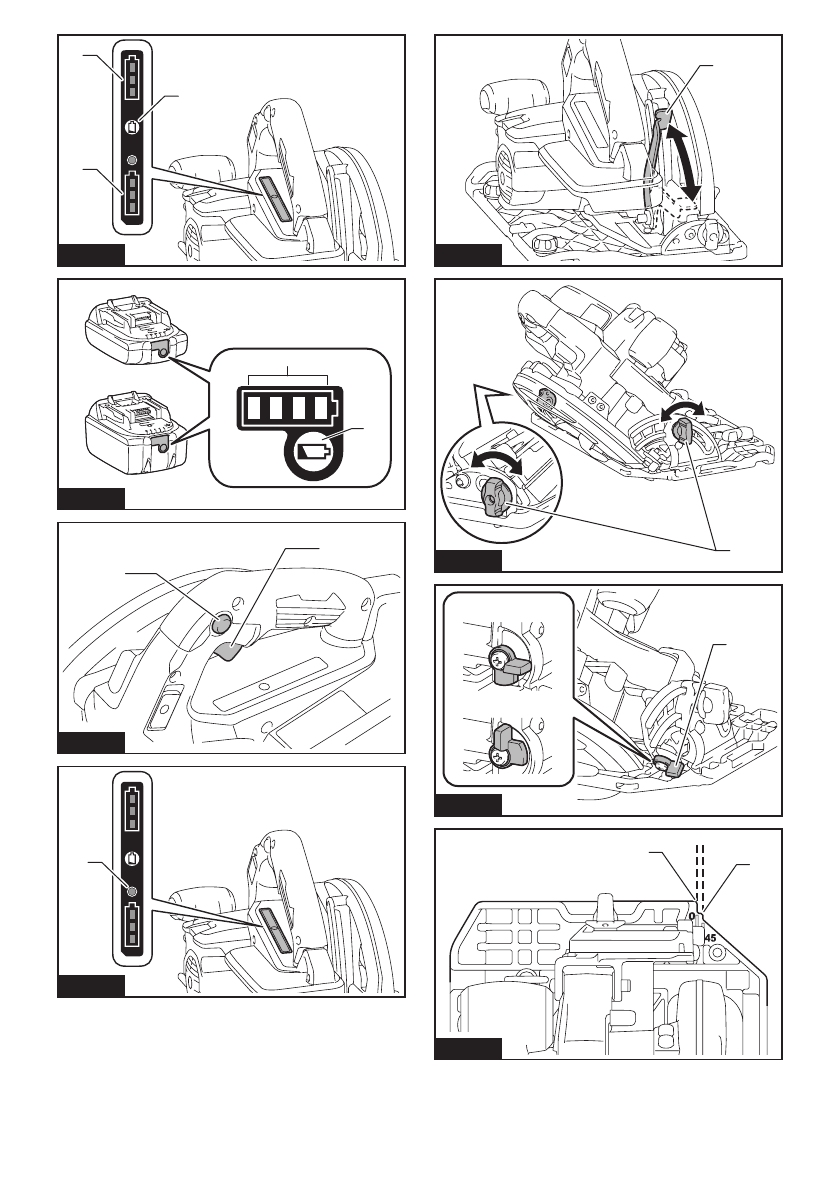 0
45