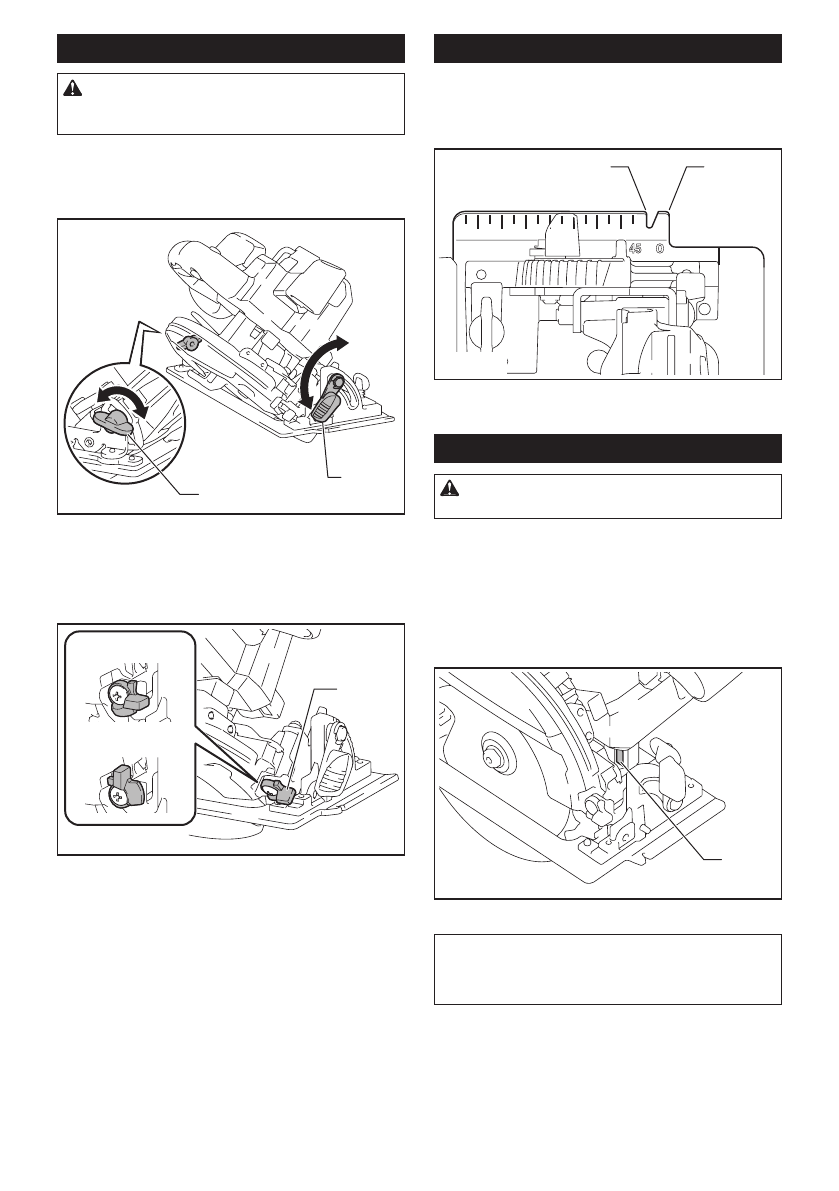 45 0