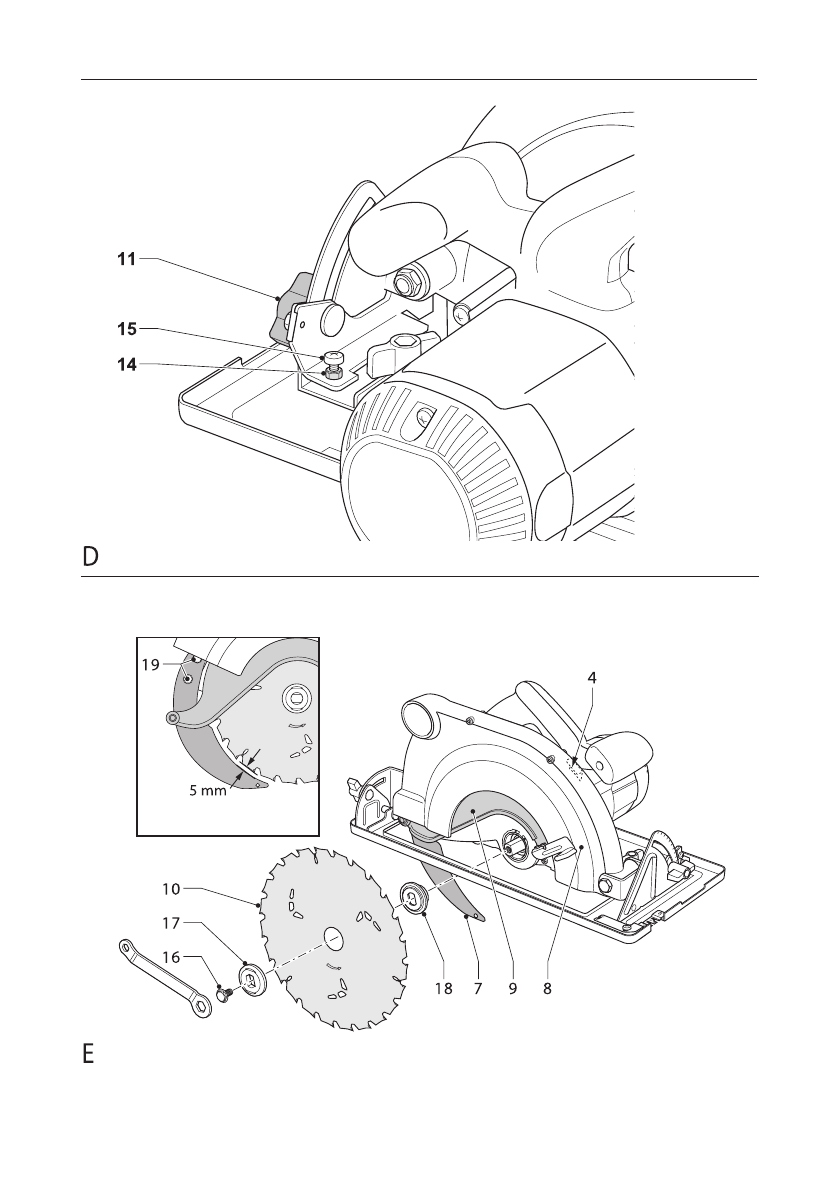 11
15
14
D

19
5 mm
4
10
17
16
18
7
9
8
E