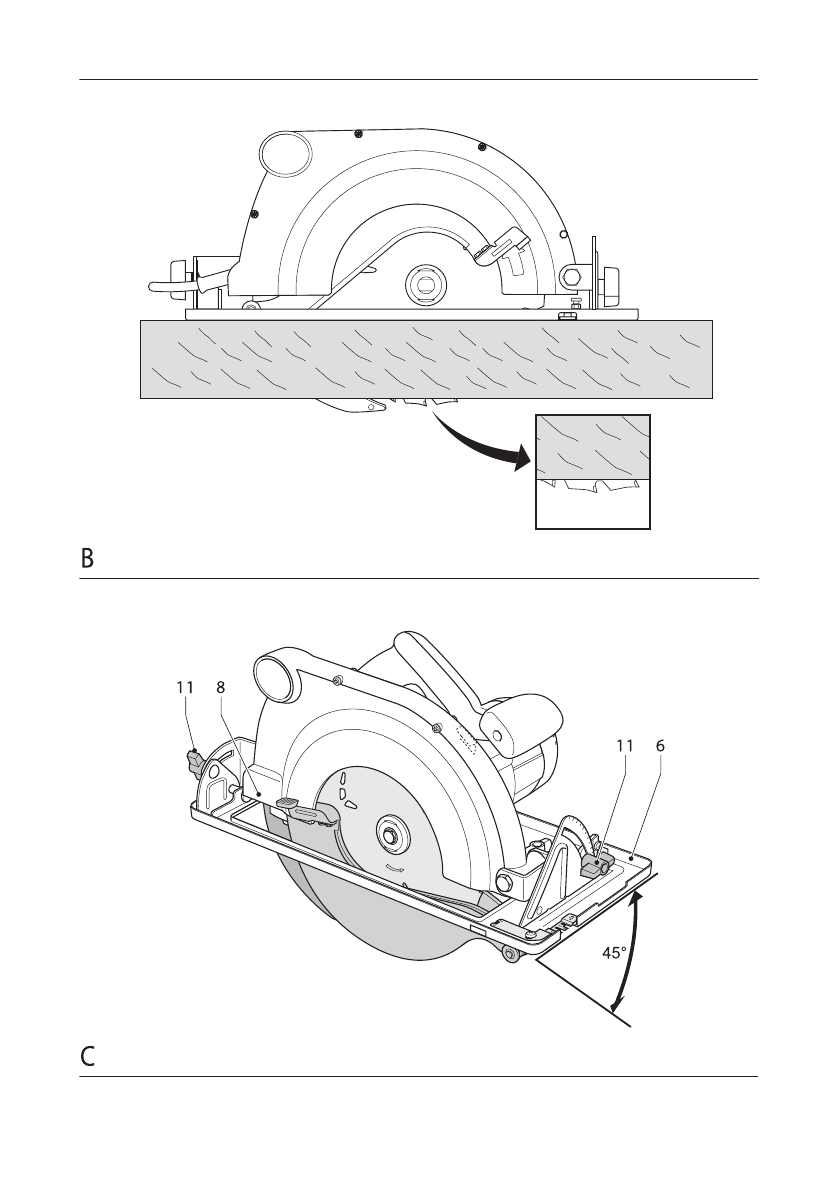 B

11 8

11 6

45°

C