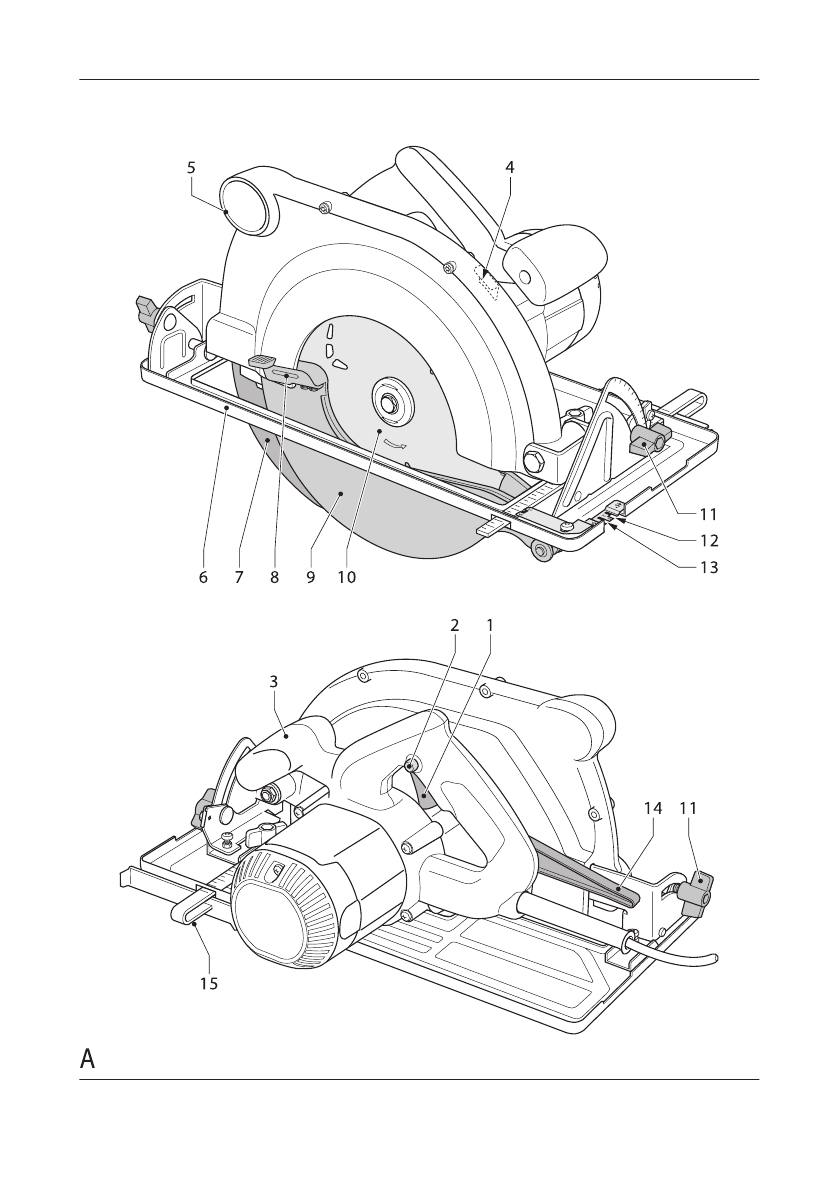 5
4
11
12
13
6 7 8 9 10
2 1
3
14 11
15
A