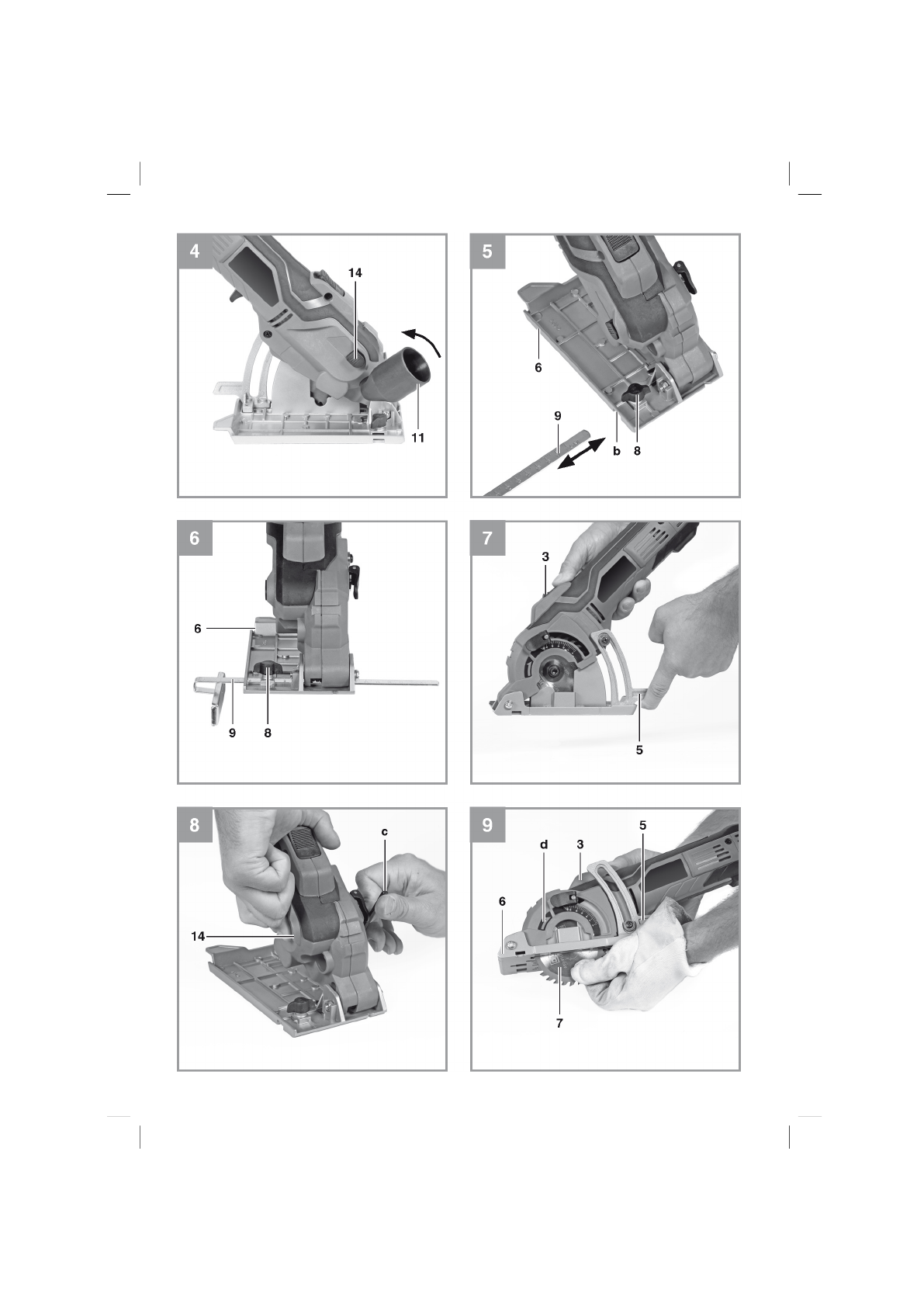 4
14
11

5
6
9
b
8

6
6
9
8

7
3
5

8
c
14

9
d
3
5
6
7