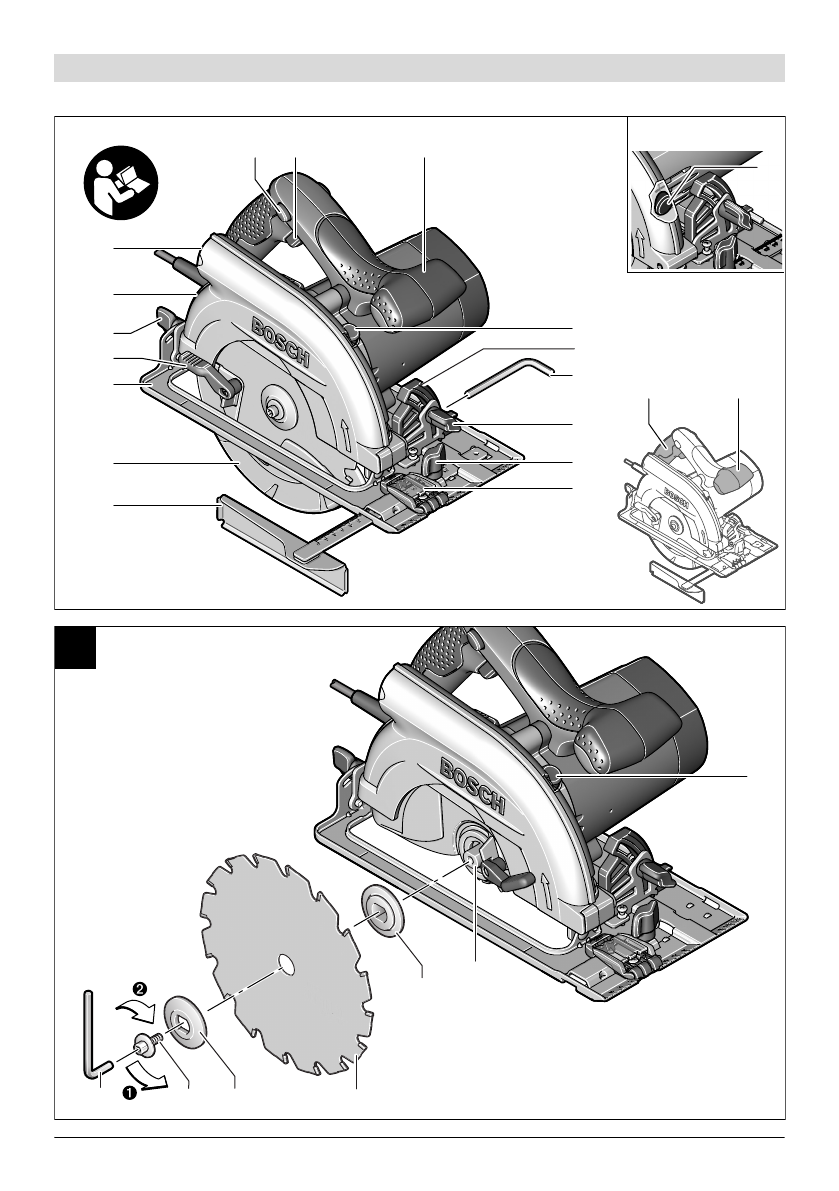 BOSCH

BOSCH

BOSCH

❷

❶