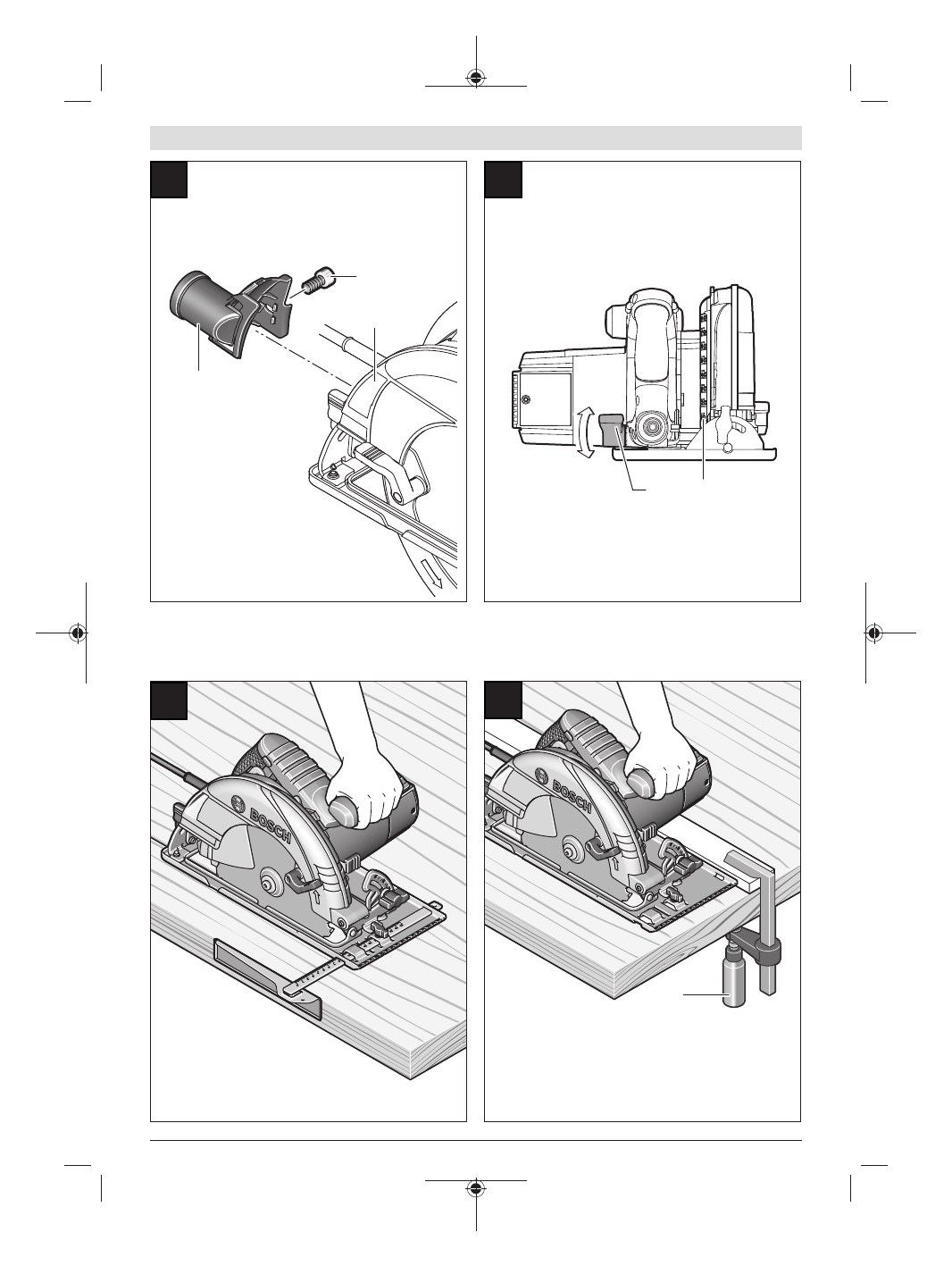 BOSCH

BOSCH